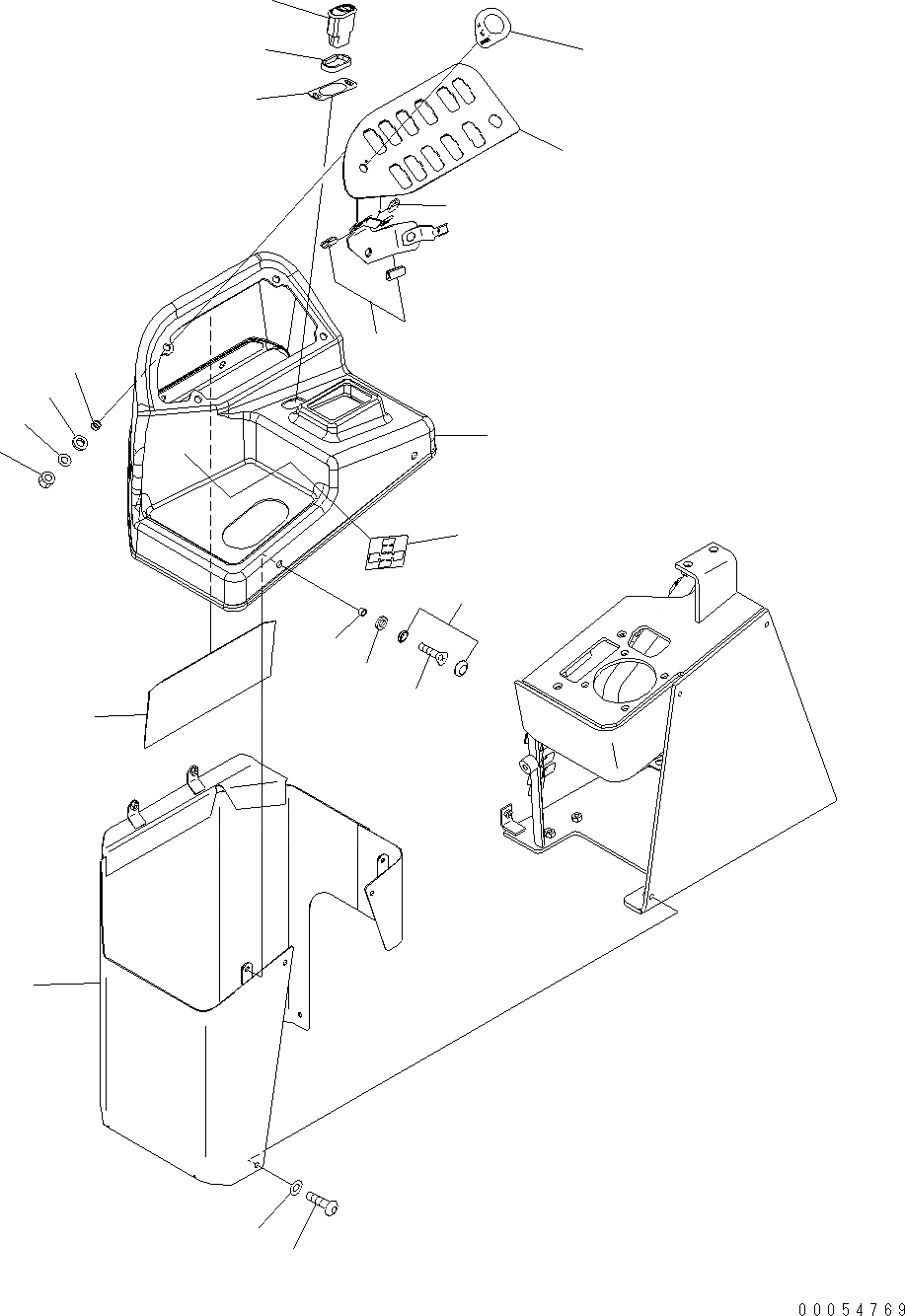 00054769