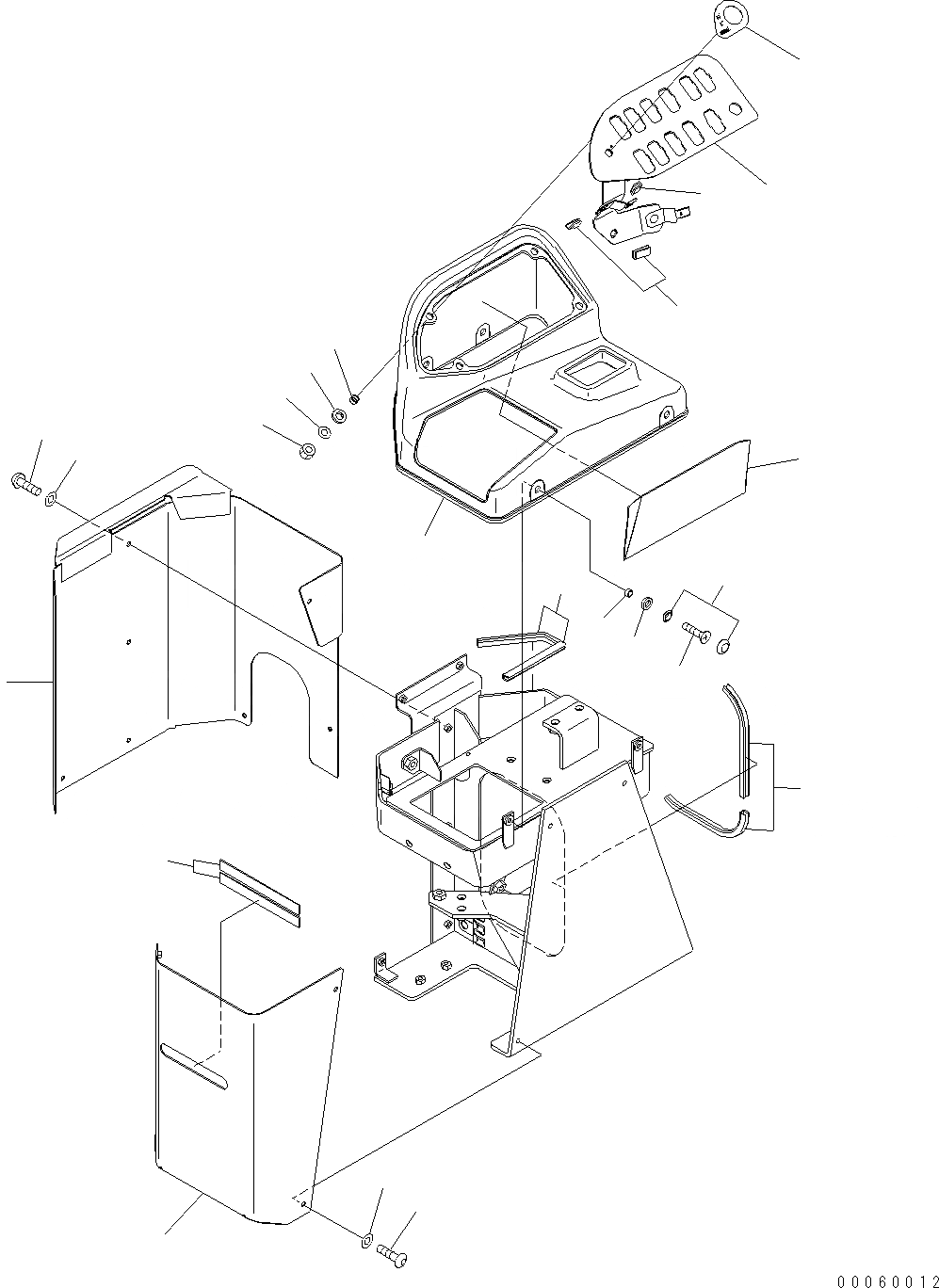 00060012