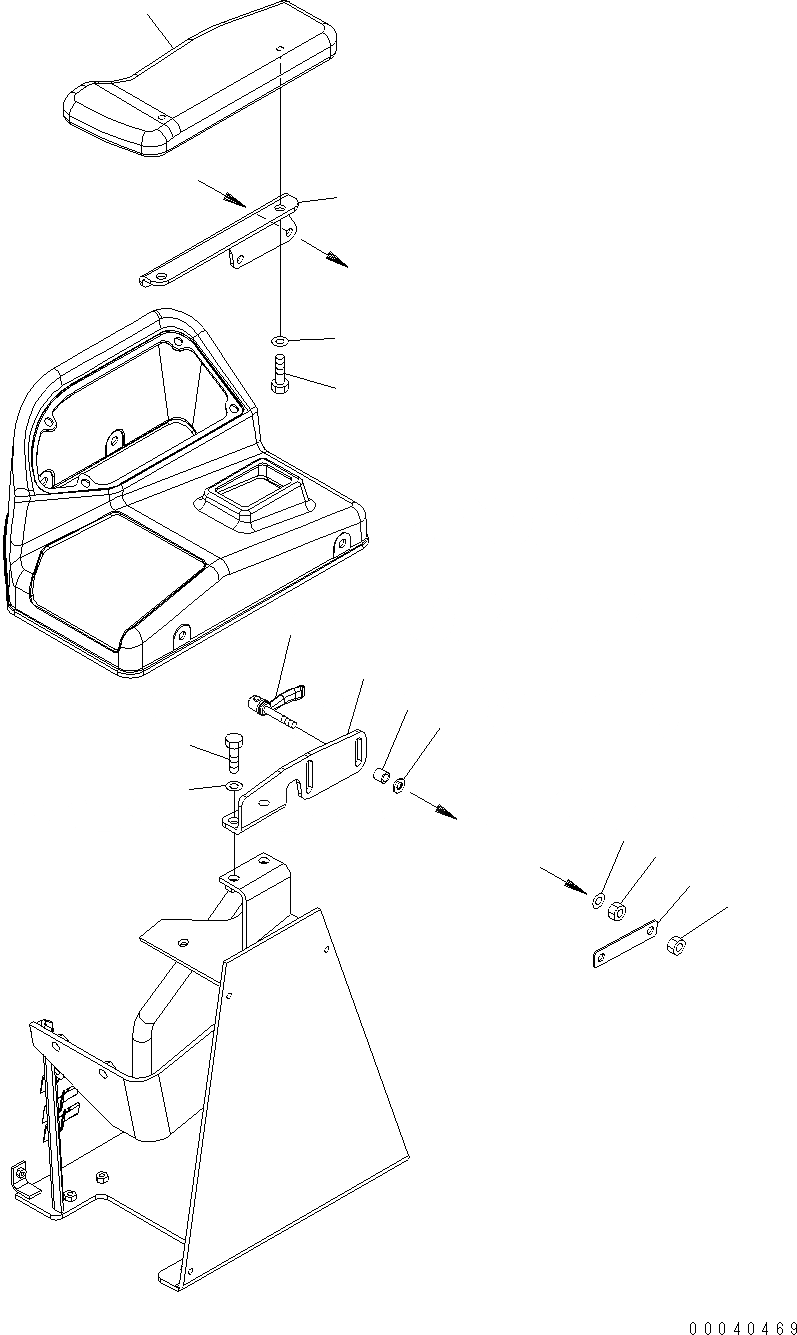 00040469