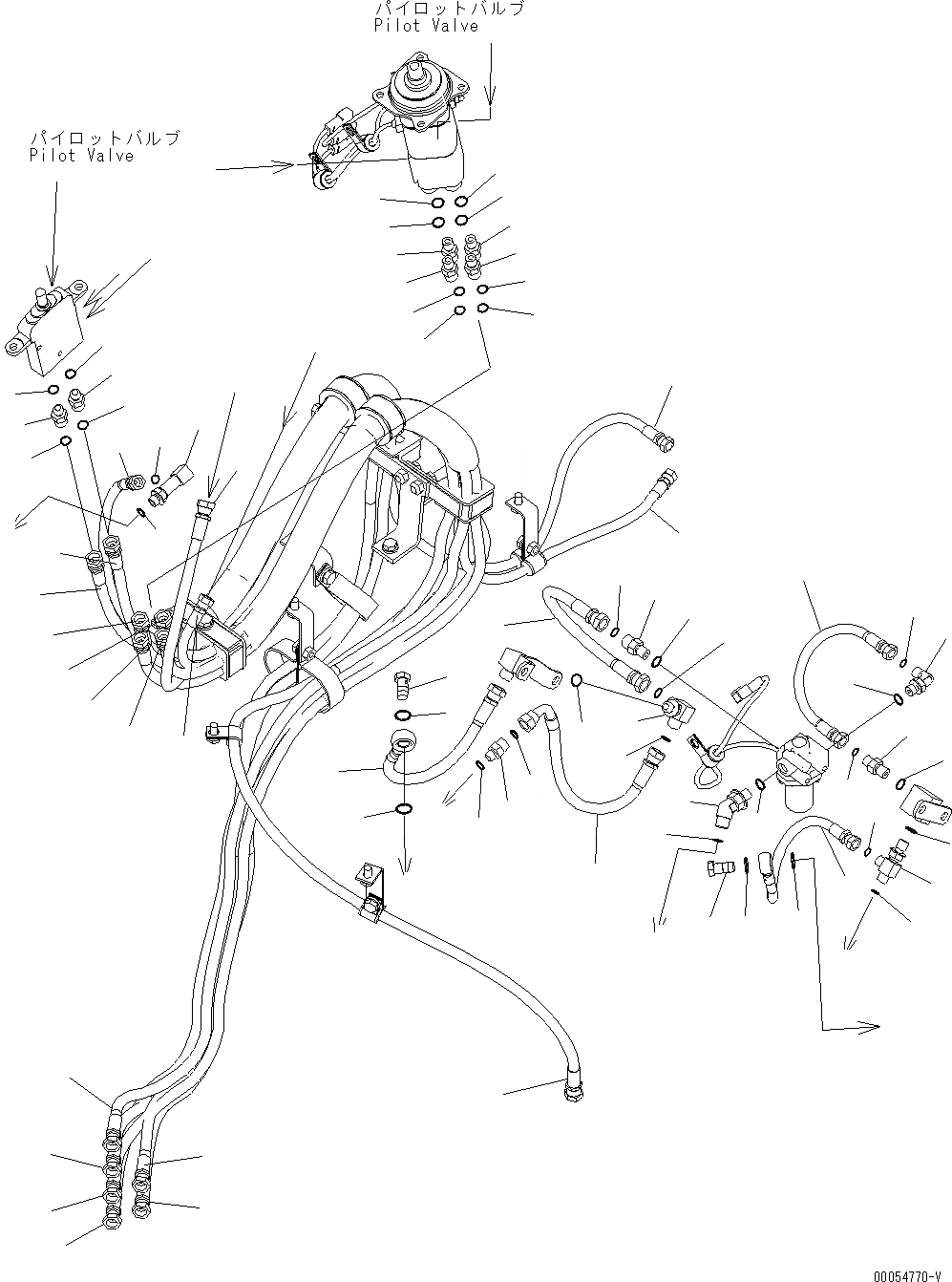 パイロットバルブ
Pilot Valve

パイロットバルブ
Pilot Valve

00054770-V