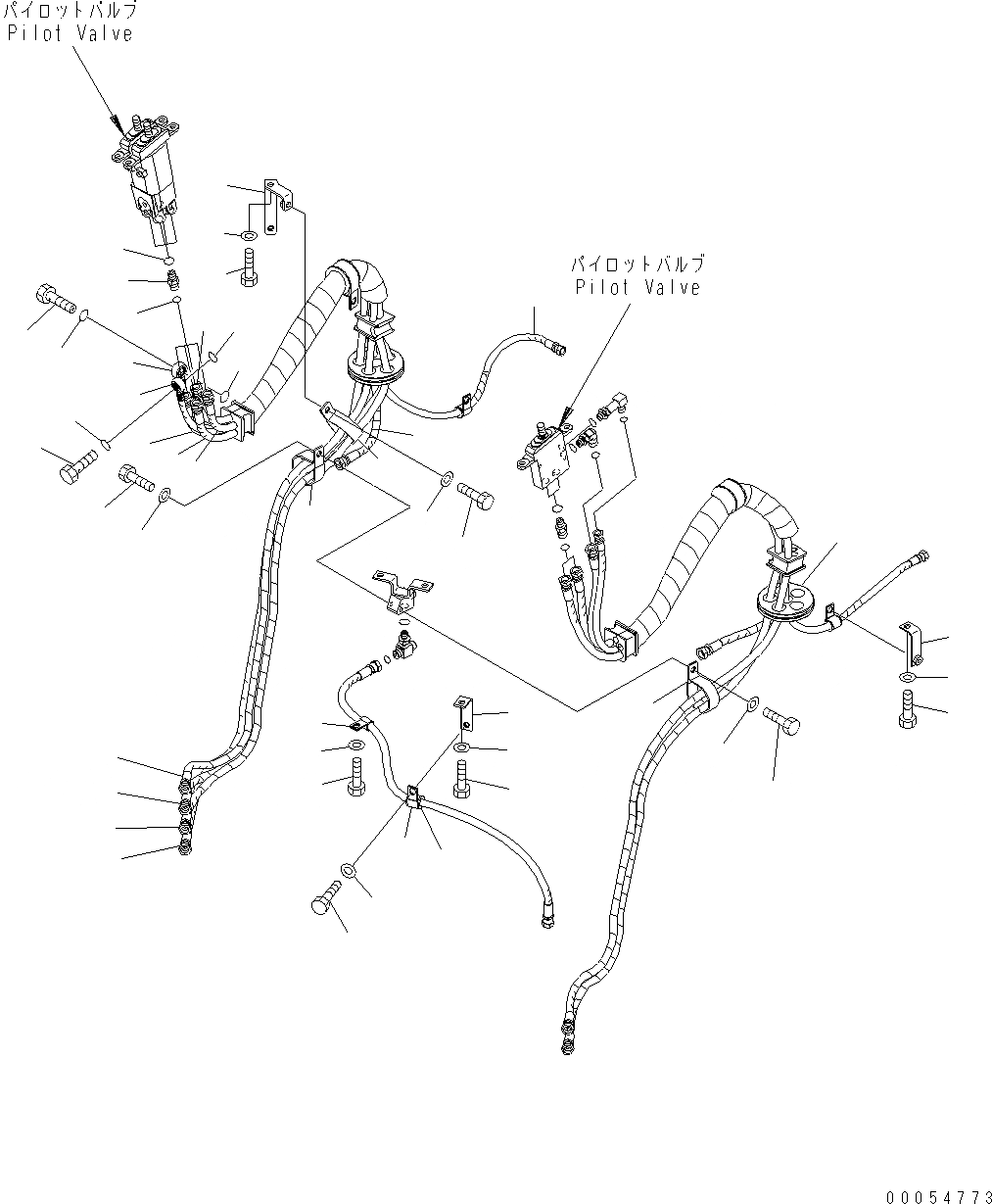 パイロットバルブ
Pilot Valve

パイロットバルブ
Pilot Valve

00054773