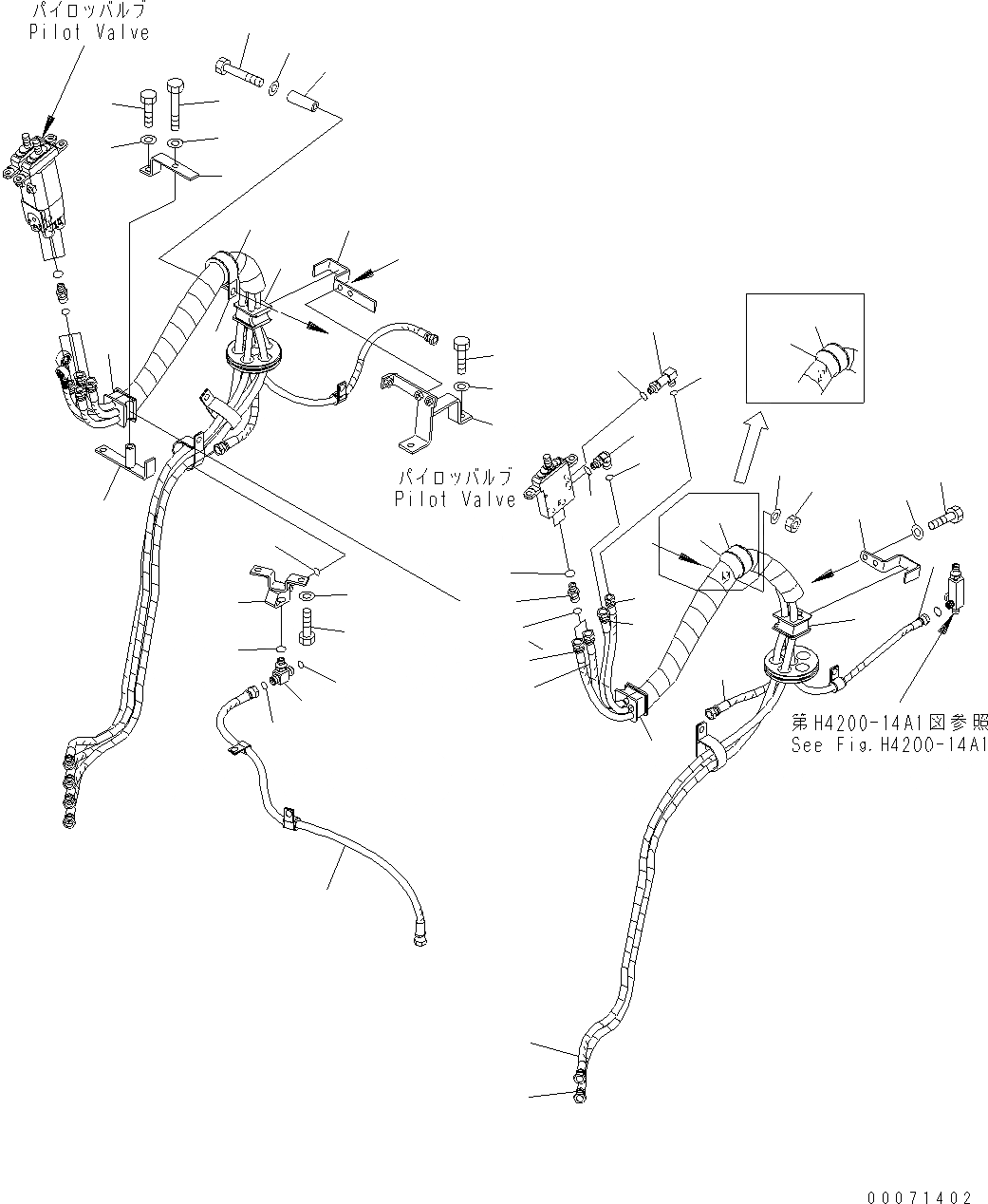 パイロットバルブ
Pilot Valve

パイロットバルブ
Pilot Valve

第H4200-14A1図参照
See Fig.H4200-14A1

00071402