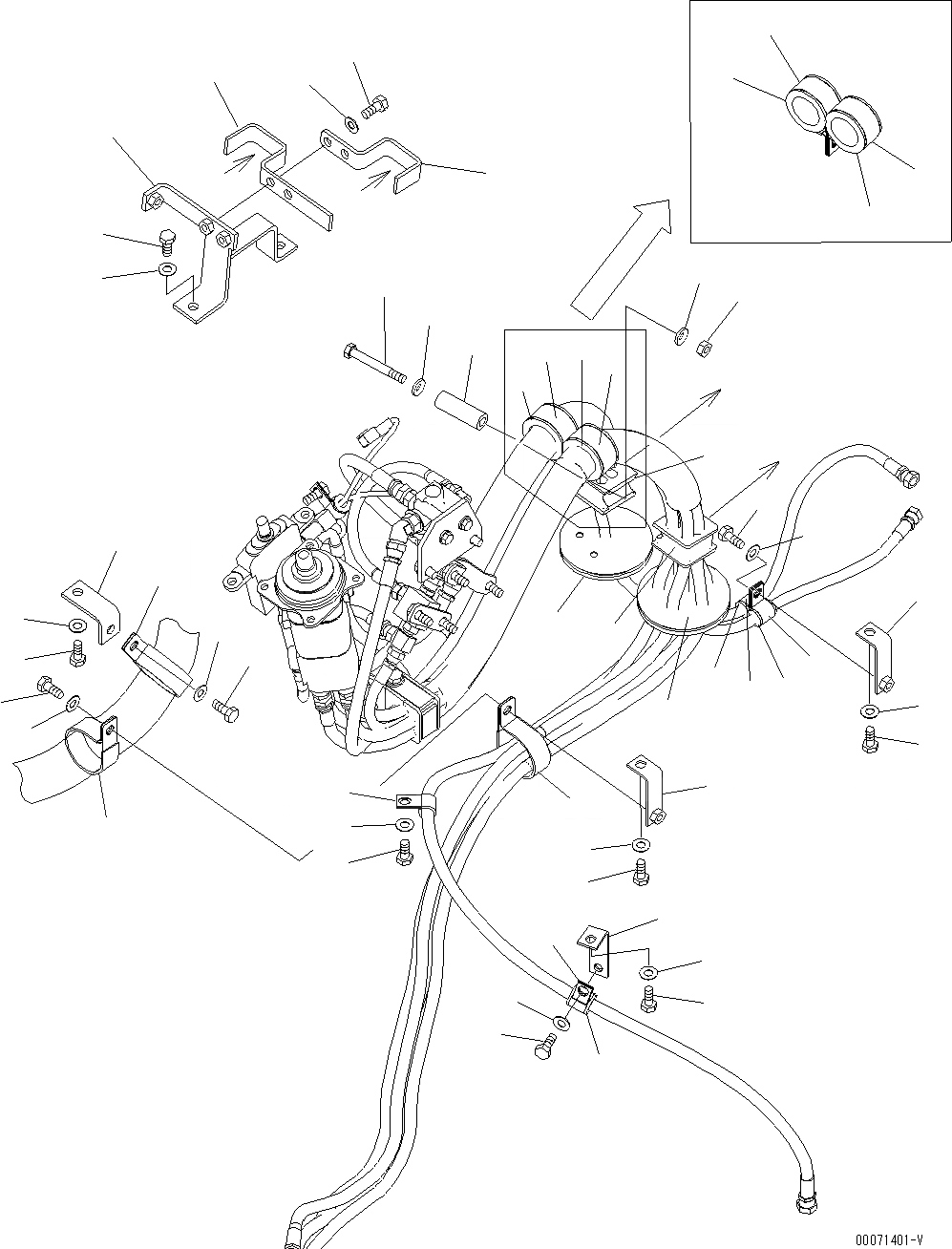 00071401-V