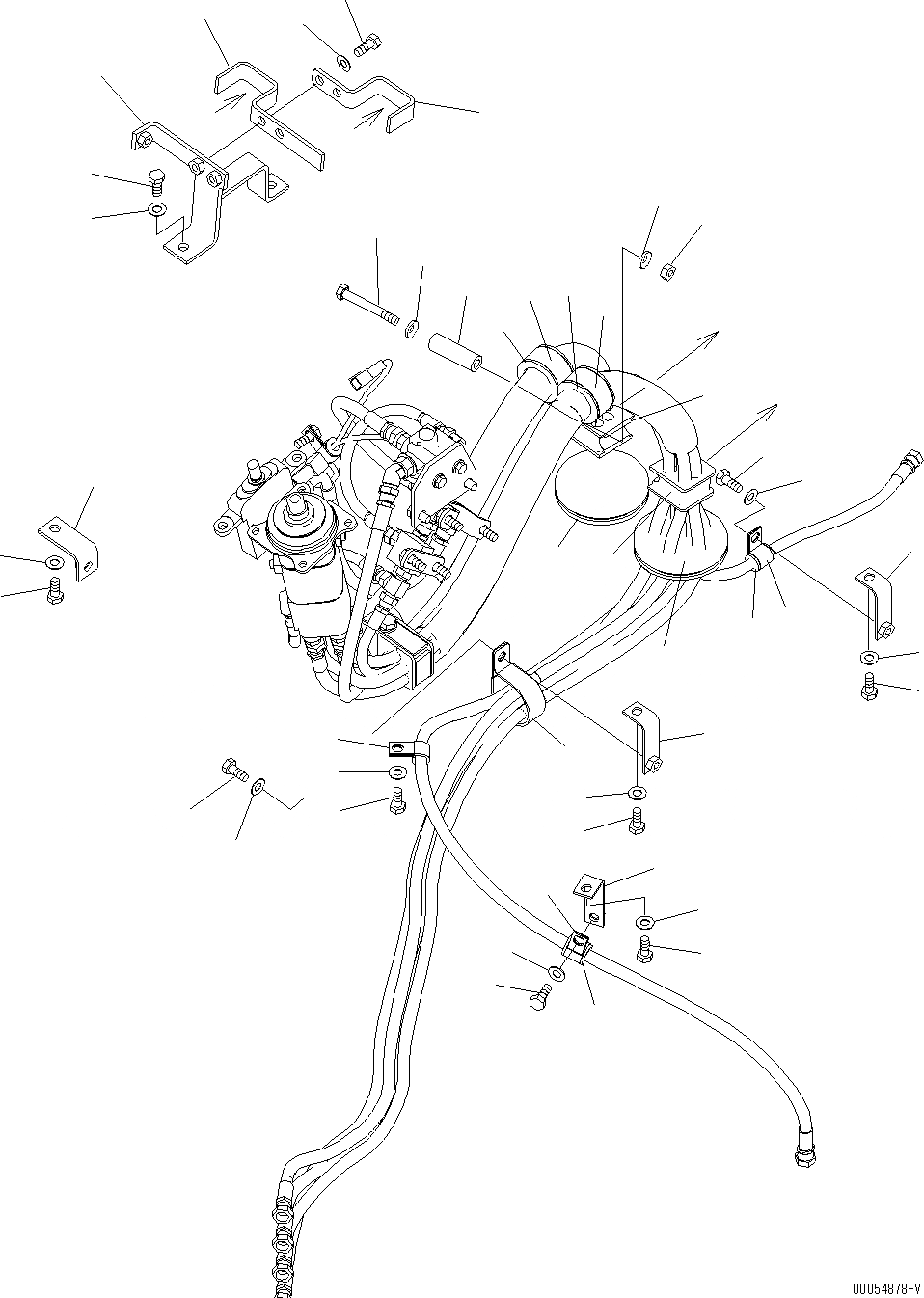 00054878-V