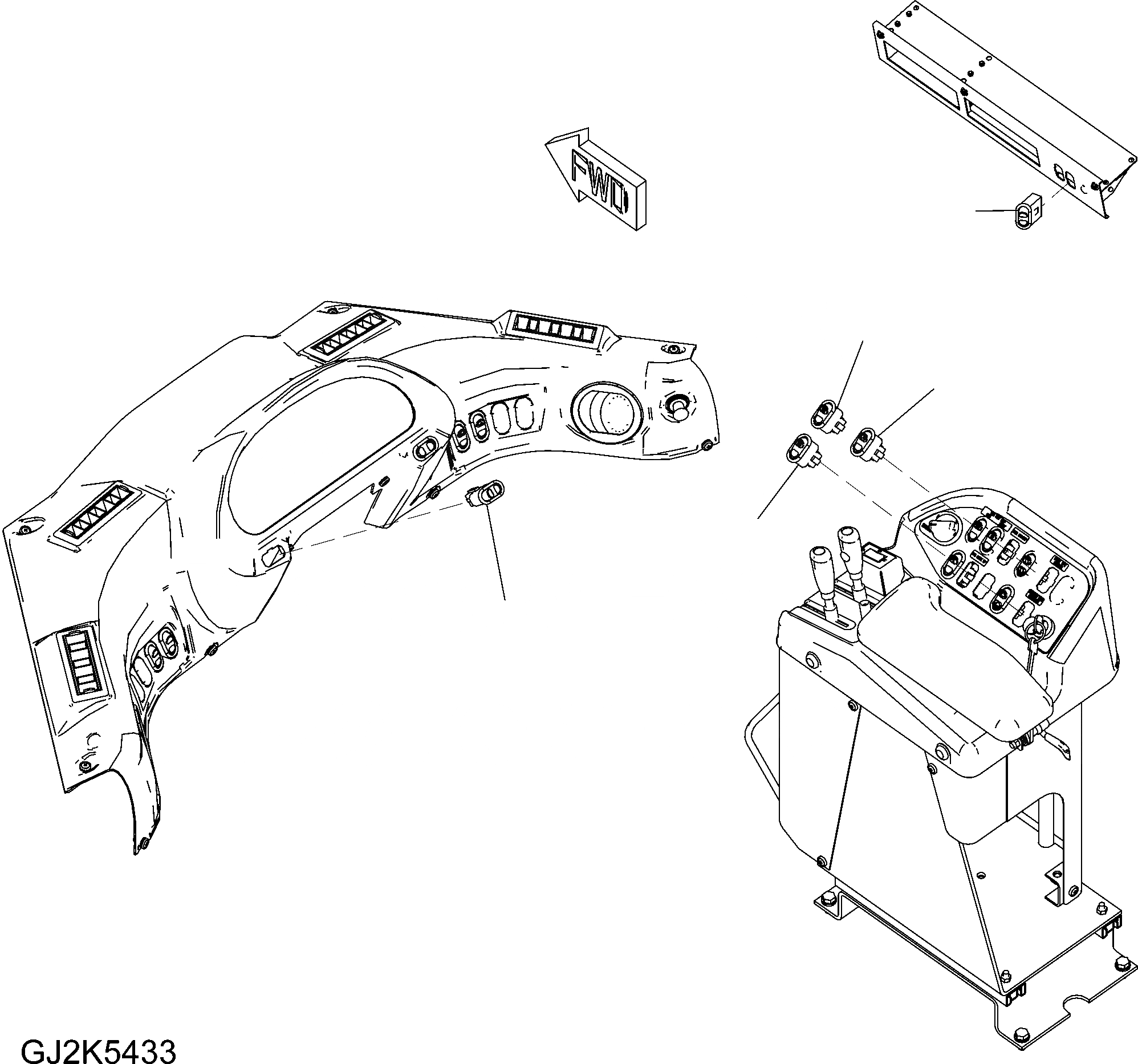 FWD

GJ2K5433