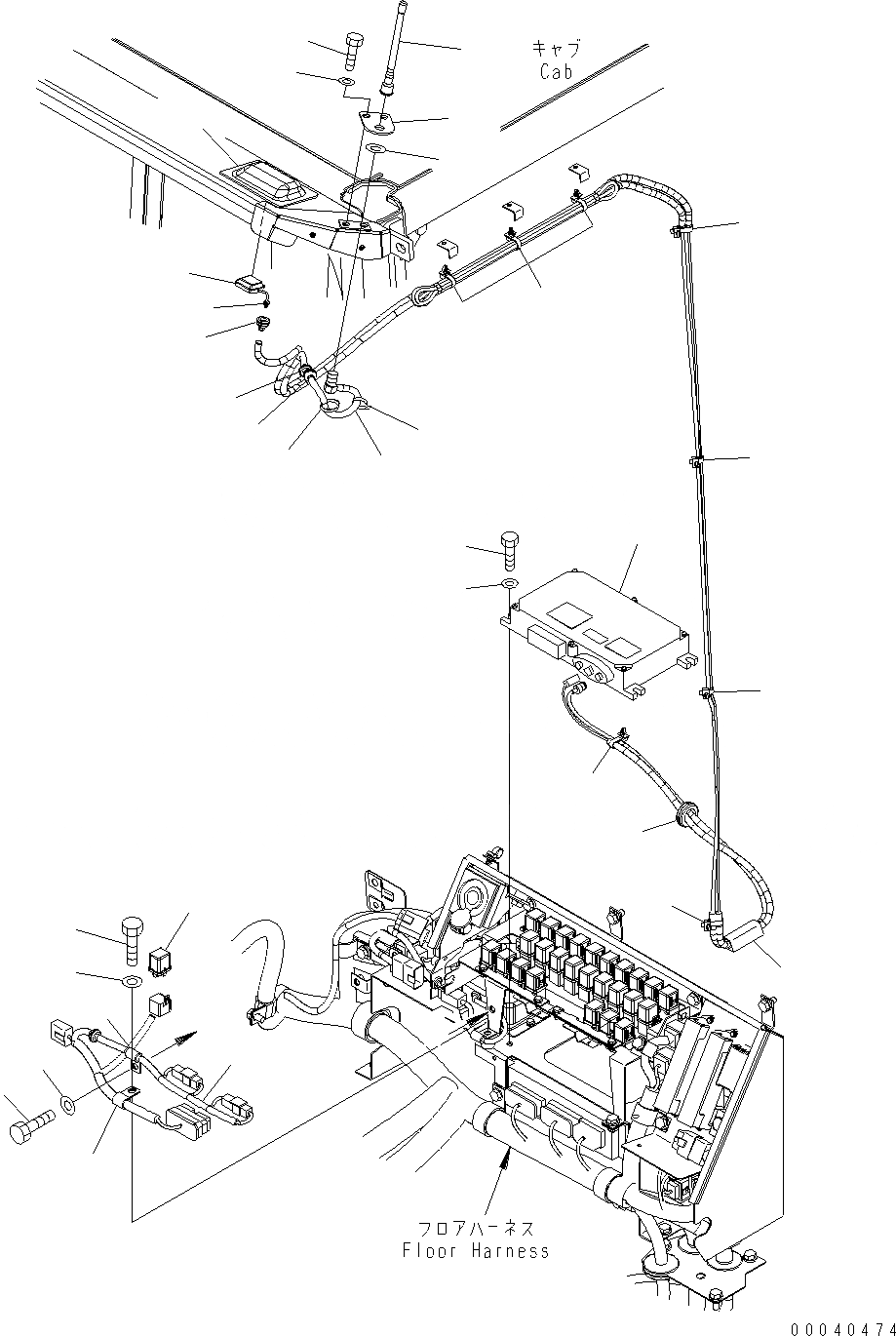 キャブ
Cab

フロアハーネス
Floor Harness

00040474