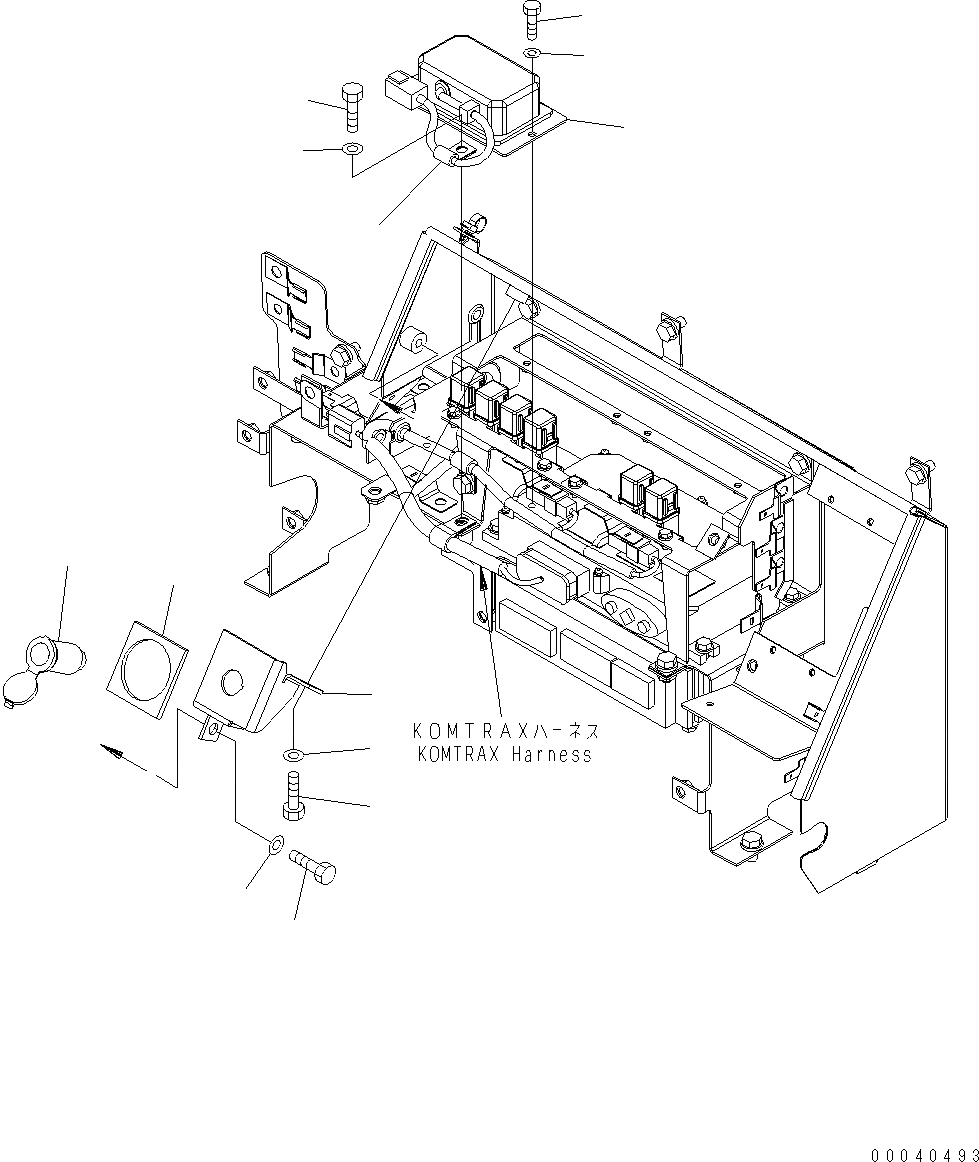 KOMTRAXハーネス
KOMTRAX Harness

00040493