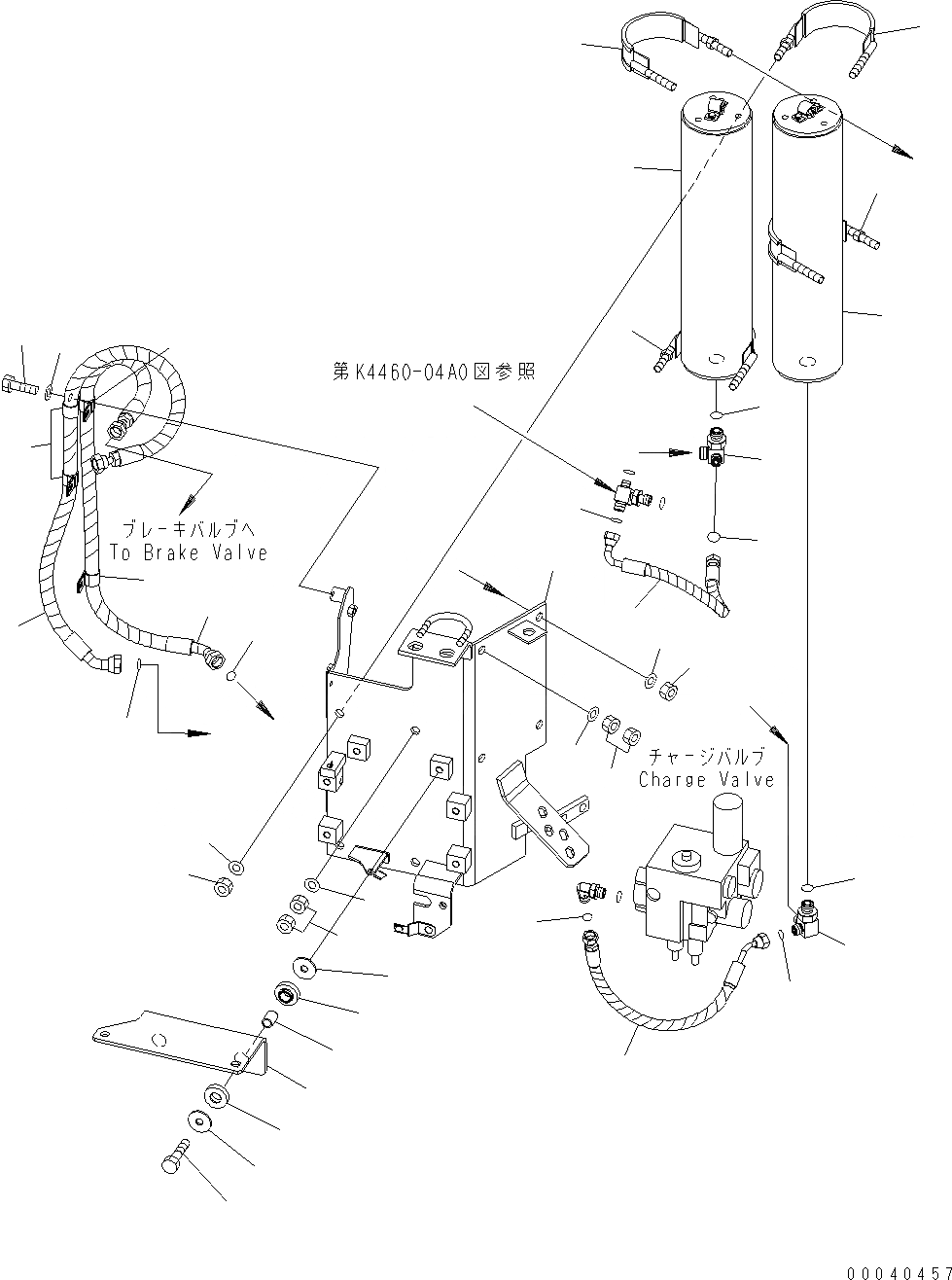 第K4460-04A0図参照

ブレーキバルブへ
To Brake Valve

チャージバルブ
Charge Valve

00040457