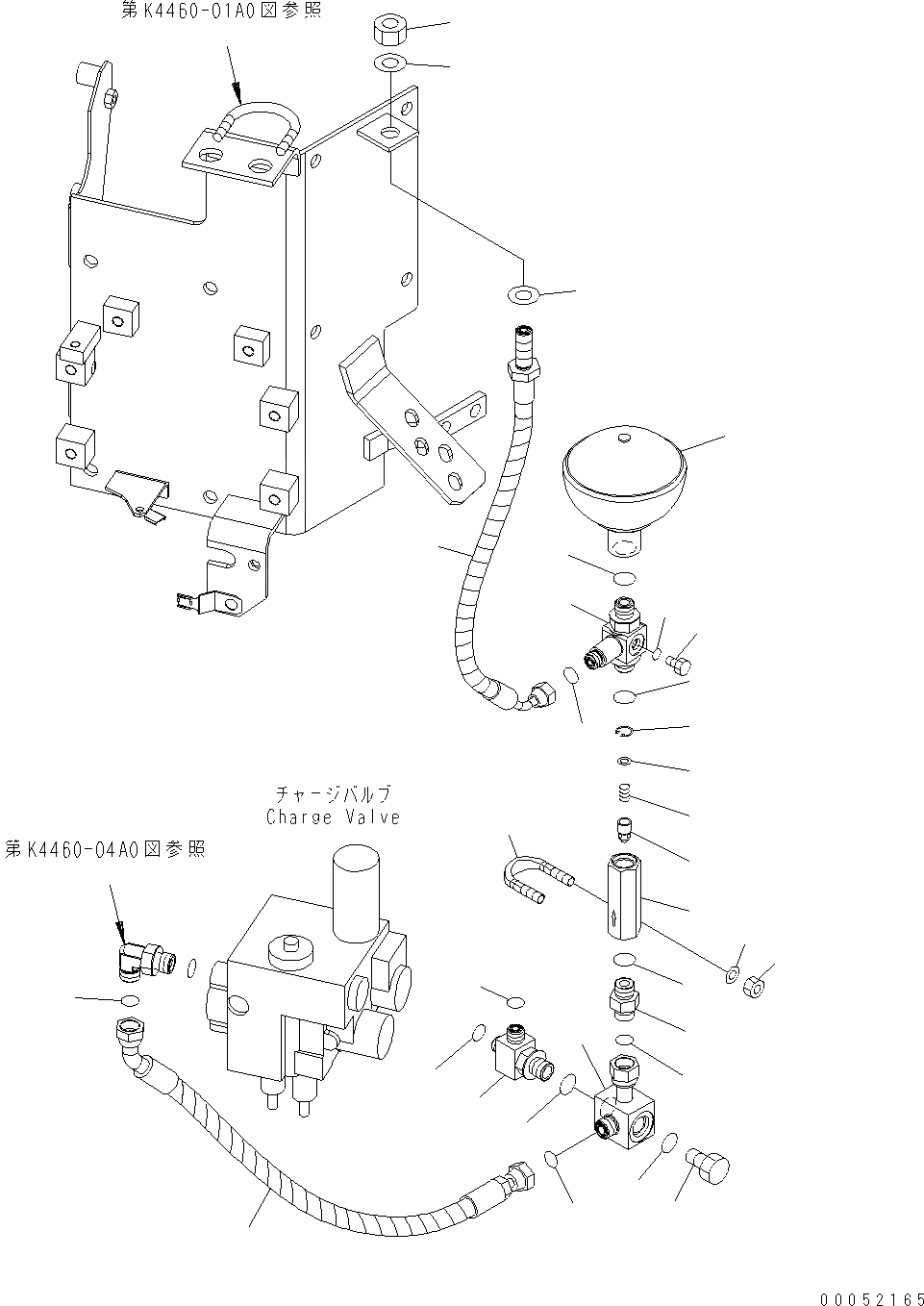 第K4460-01A0図参照

チャージバルブ
Charge Valve

第K4460-04A0図参照

00052165