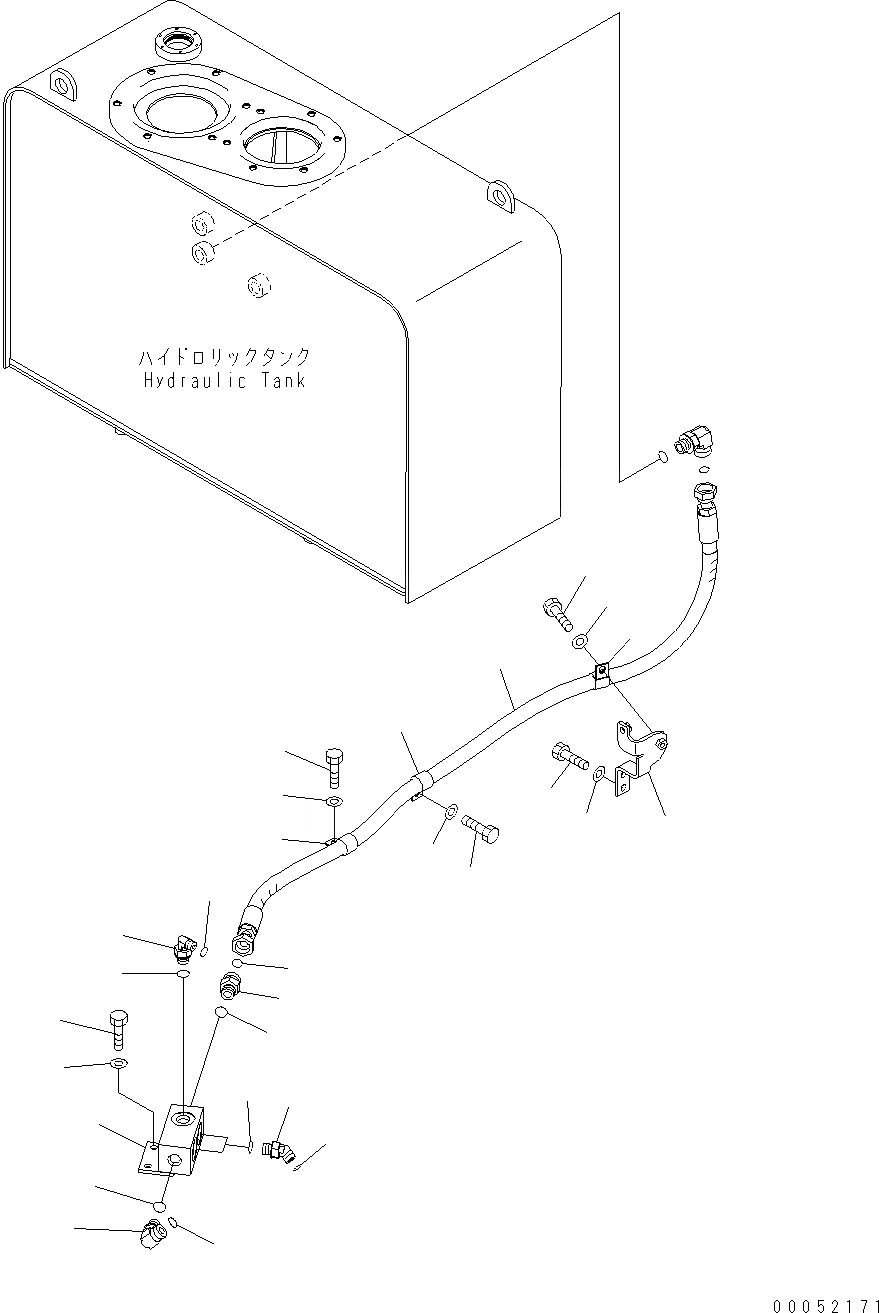 ハイドロリックタンク
Hydraulic Tank

00052171