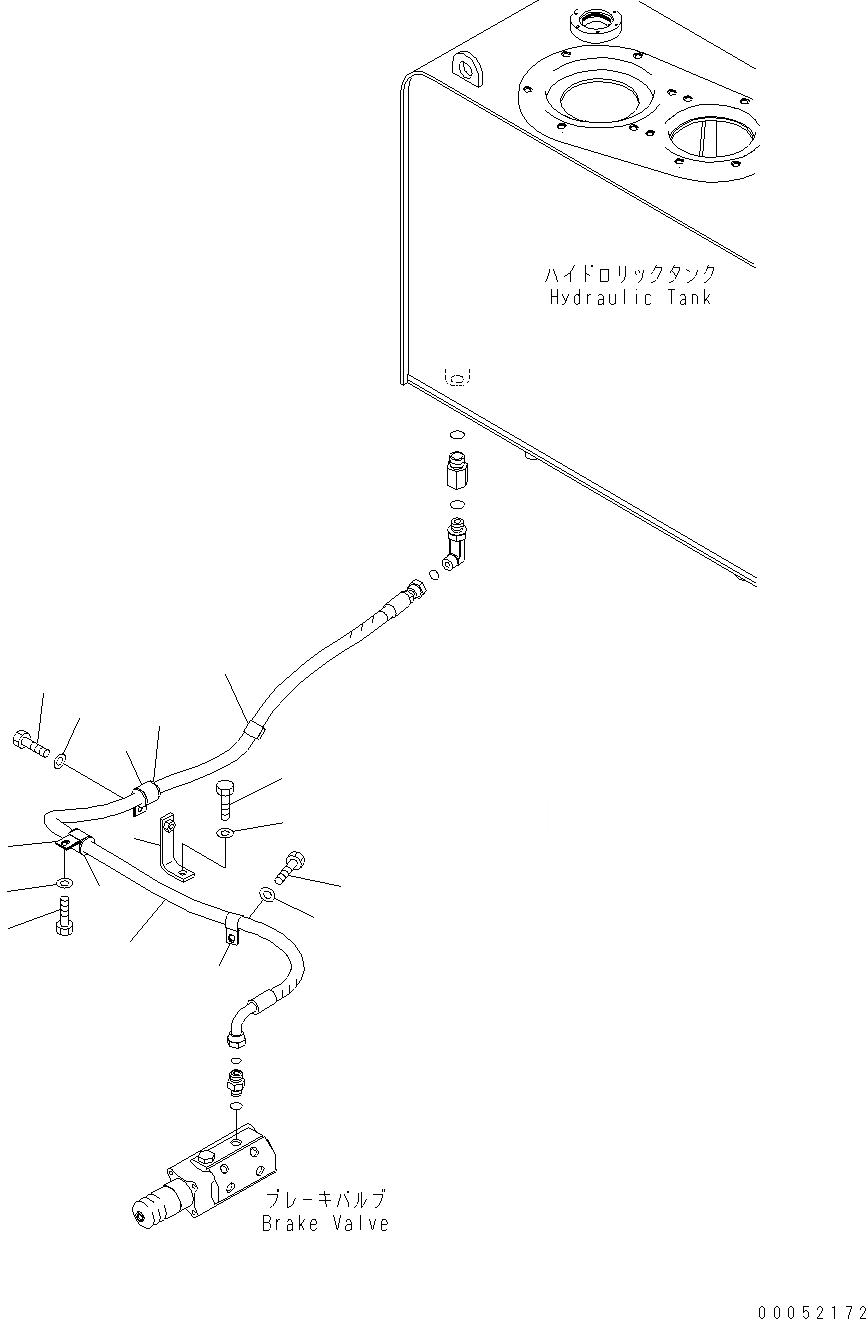 ハイドロリックタンク
Hydraulic Tank

ブレーキバルブ
Brake Valve

00052172