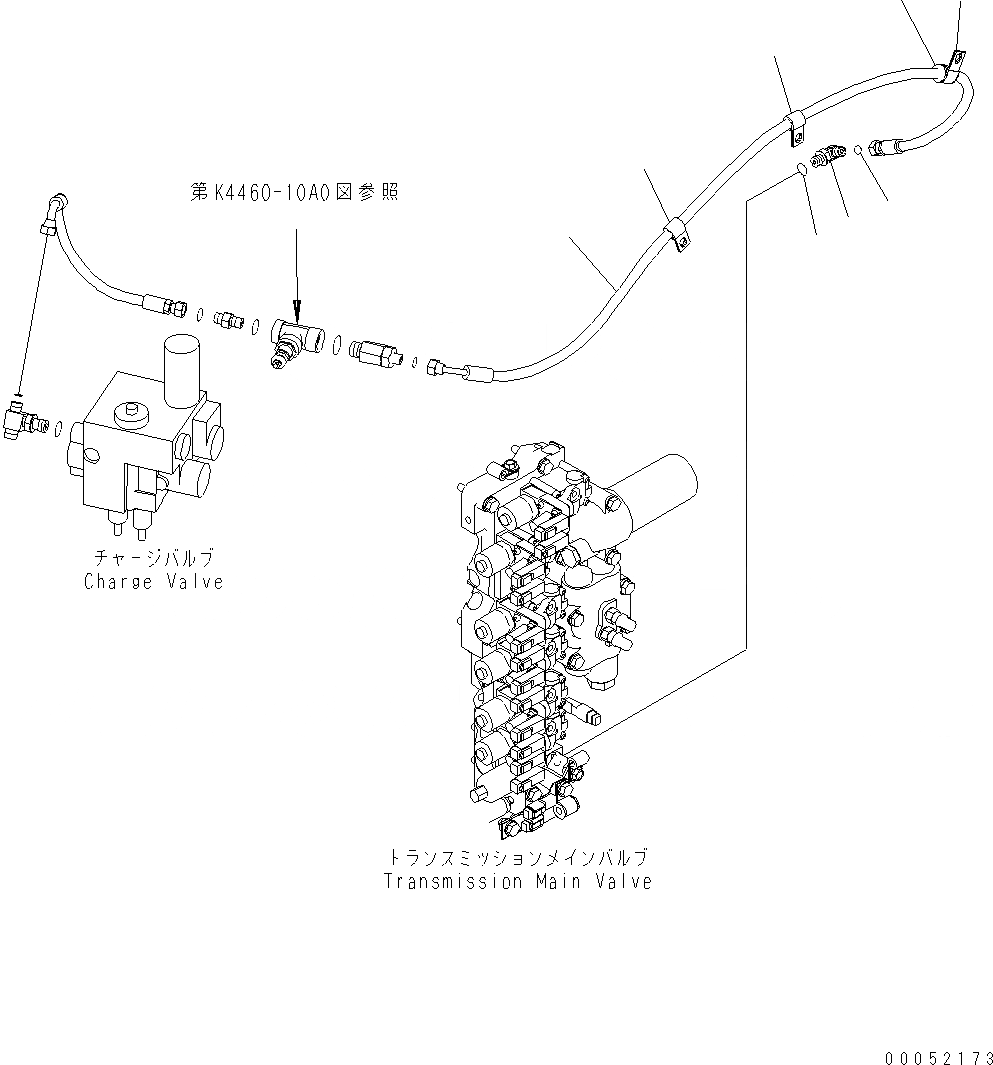 第K4460-10A0図参照

チャージバルブ
Charge Valve

トランスミッションメインバルブ
Transmission Main Valve

00052173