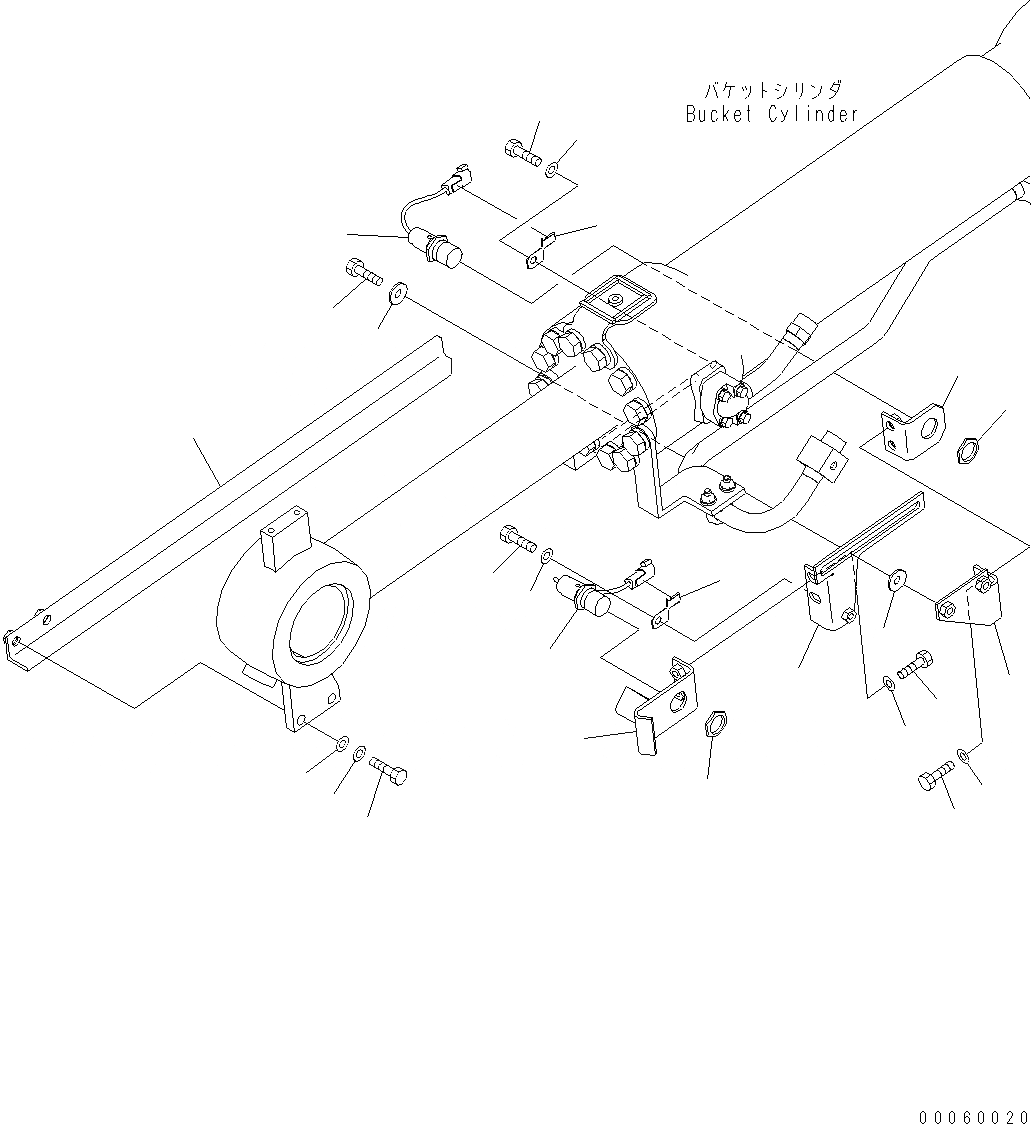 バケットシリンダ
Bucket Cylinder

00060020