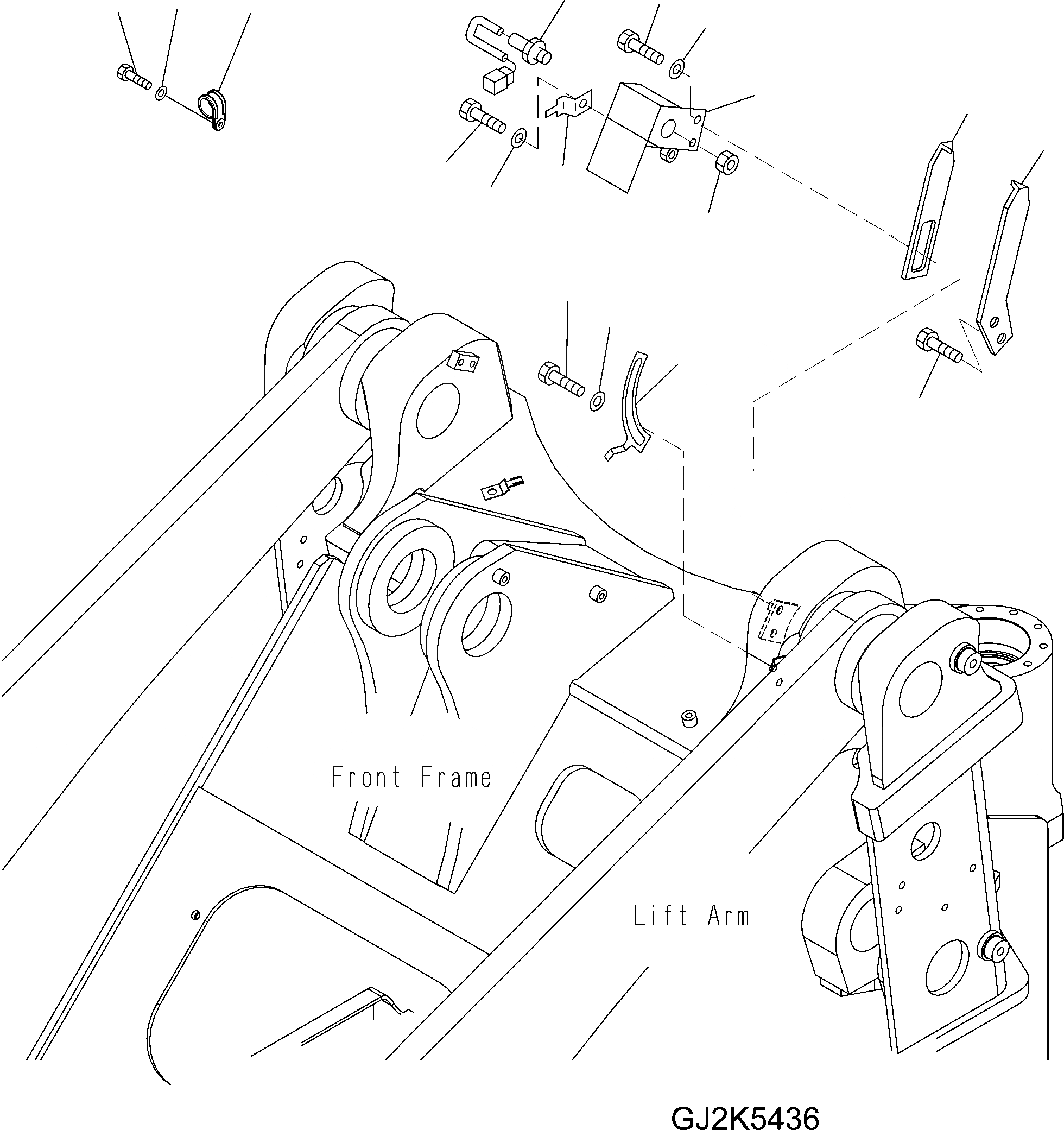 Front Frame

Lift Arm

GJ2K5436