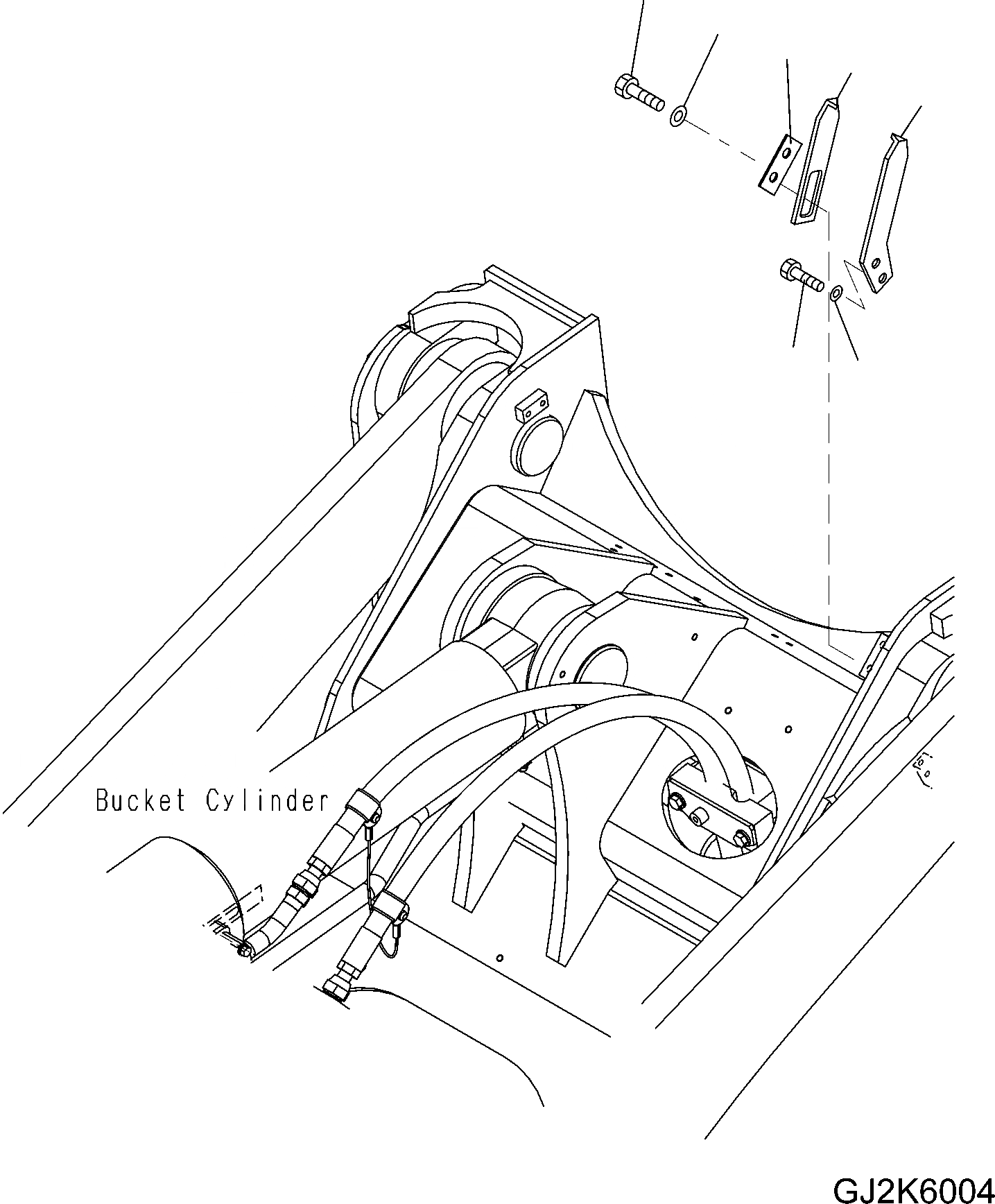 Bucket Cylinder

GJ2K6004