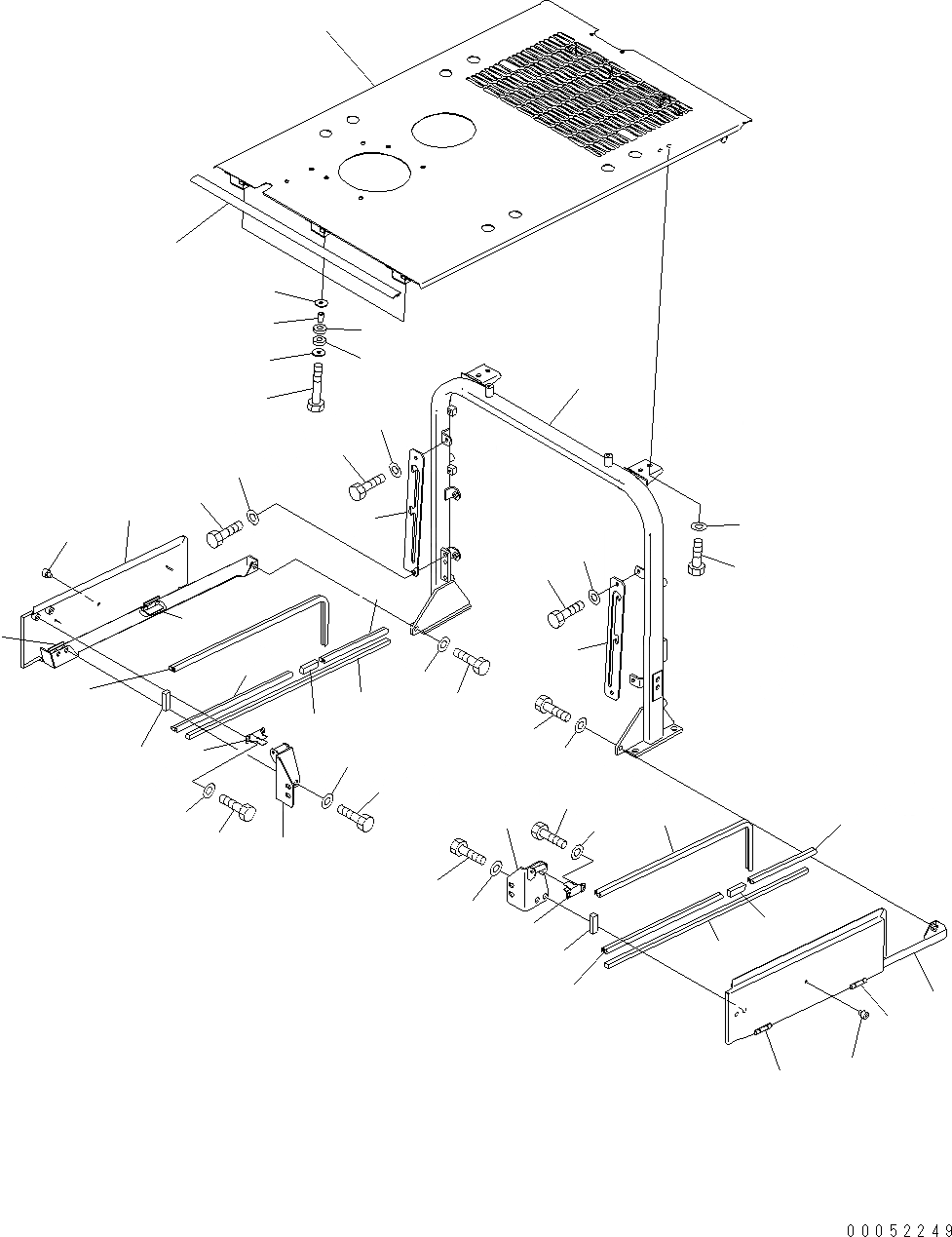 00052249