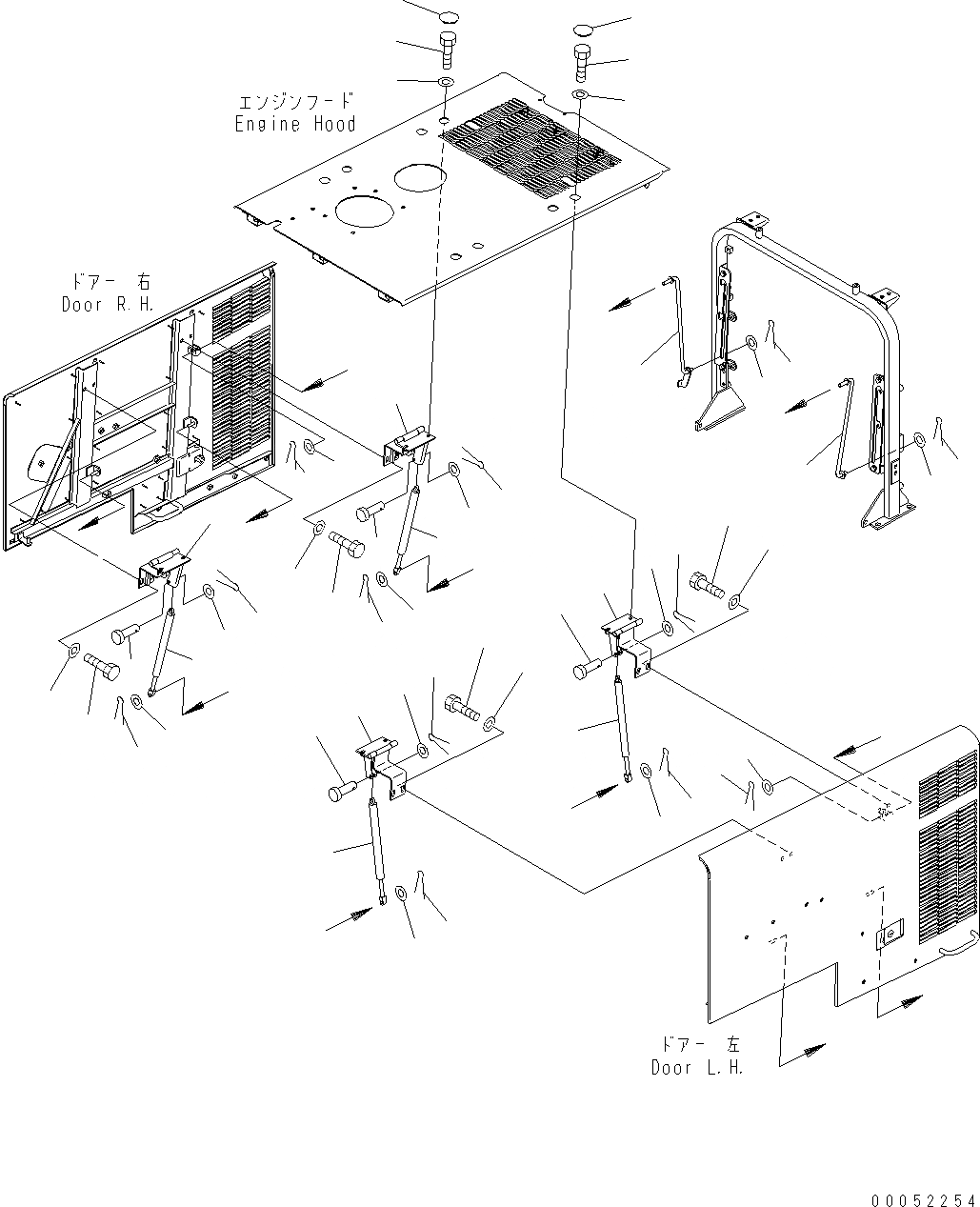 エンジンフード
Engine Hood

ドアー 右
Door R.H.

ドアー 左
Door L.H.

00052254