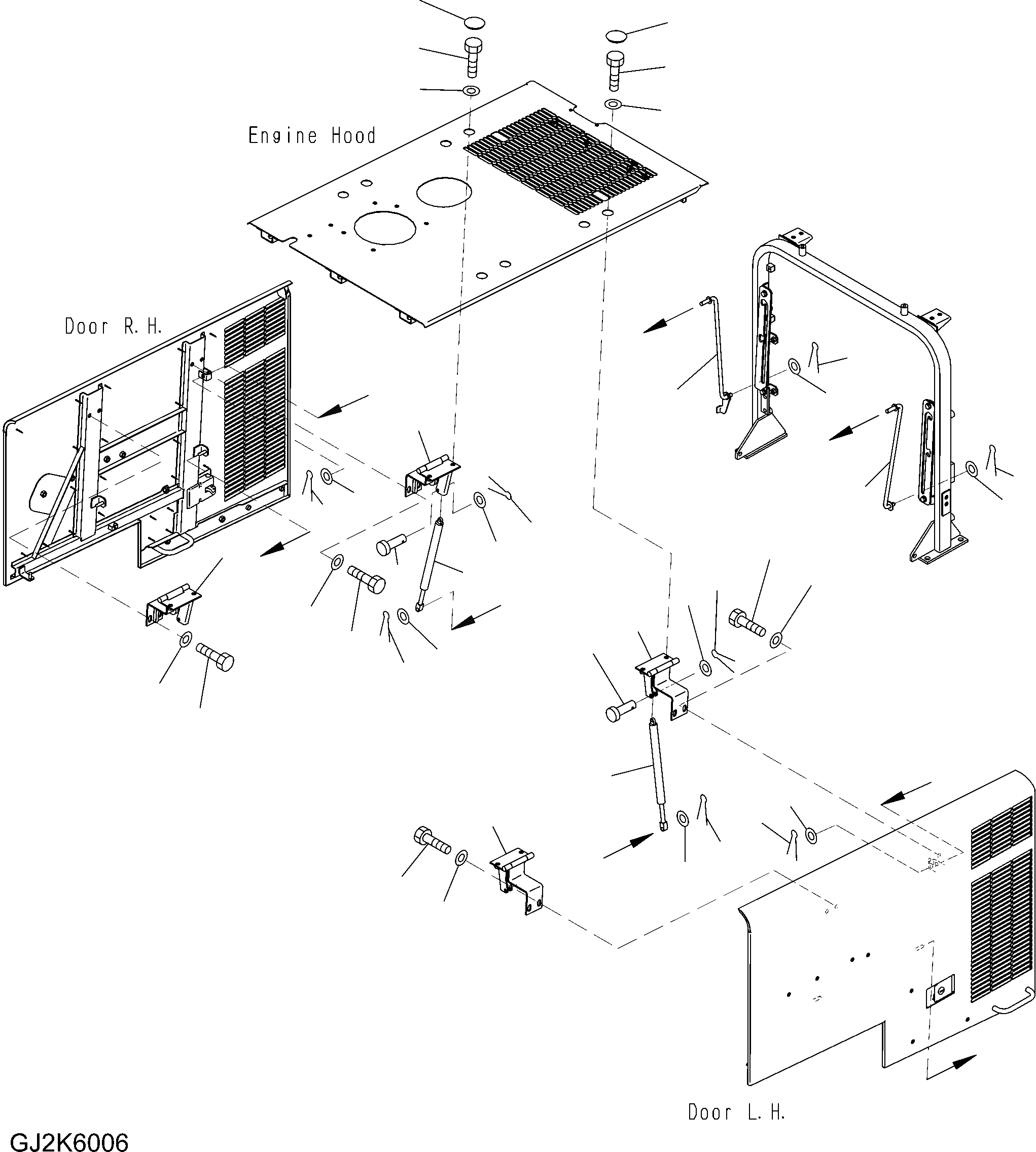 Engine Hood

Door R.H.

Door L.H.

GJ2K6006