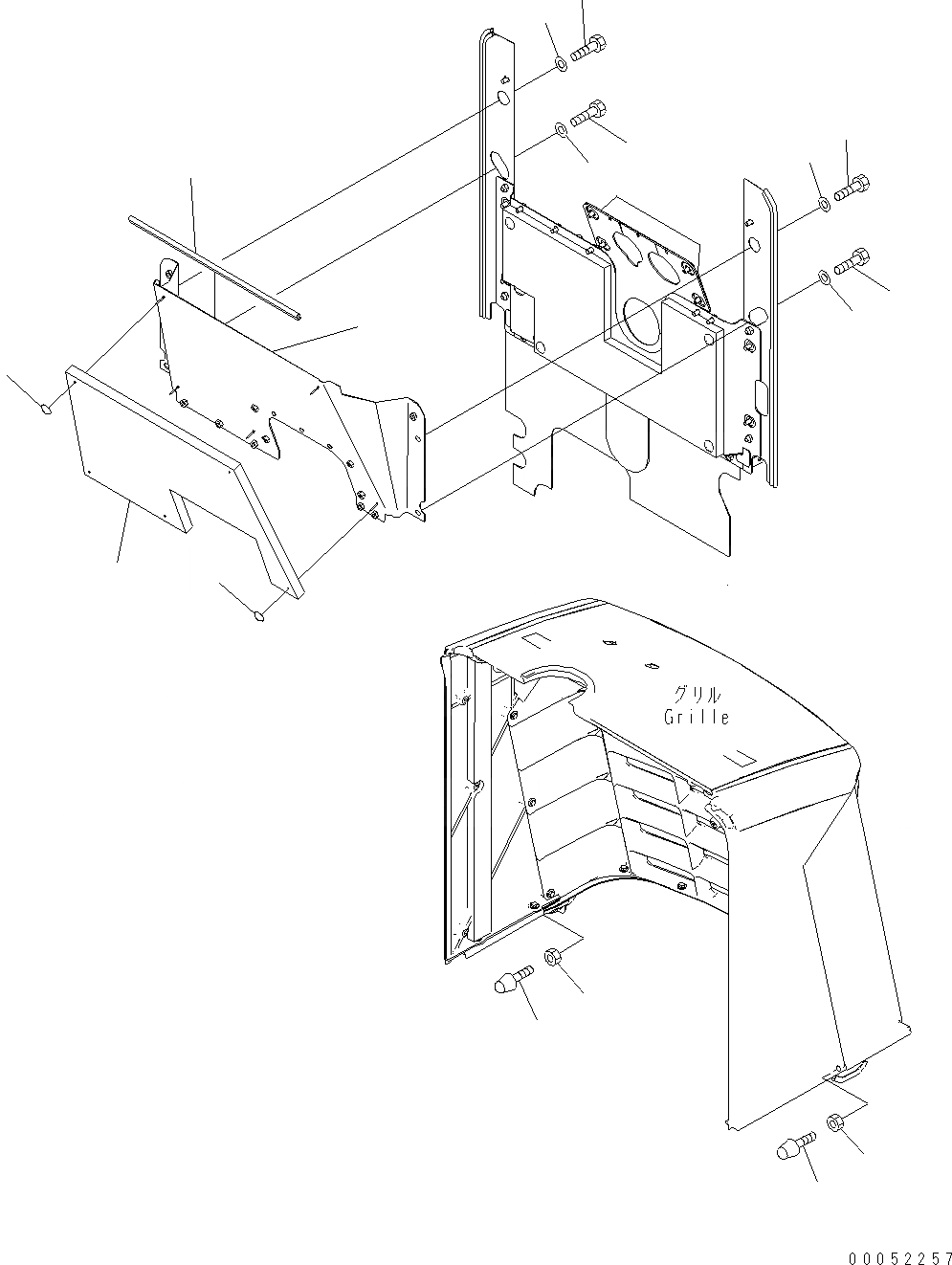 グリル
Grille

00052257