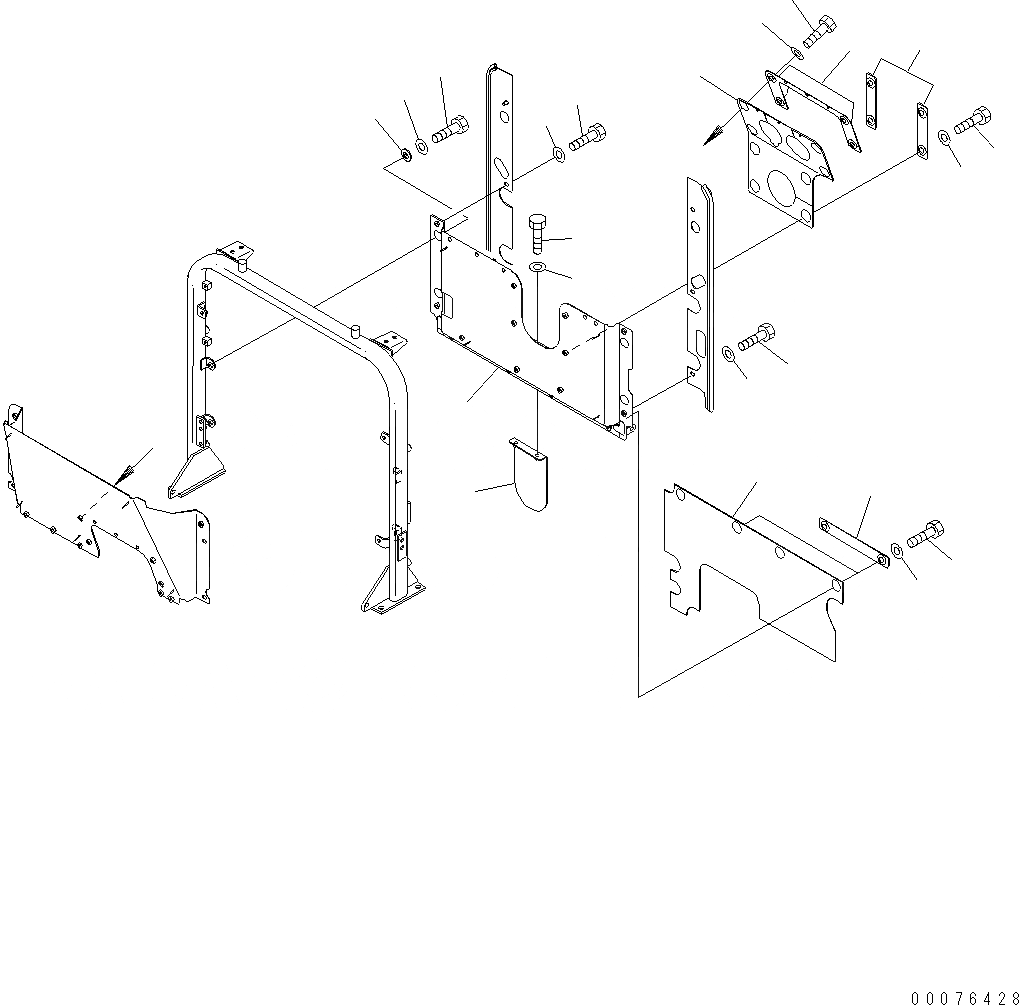 00076428