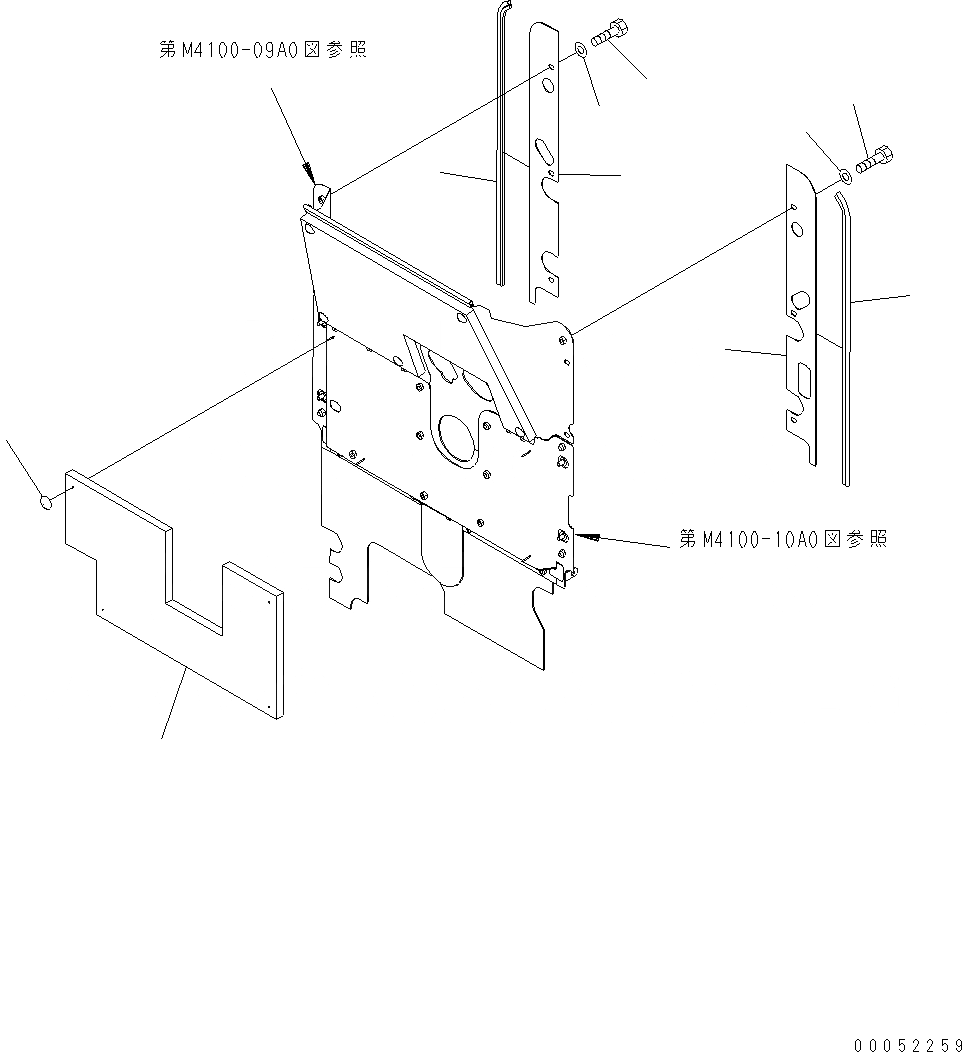 第M4100-09A0図参照

第M4100-10A0図参照

00052259