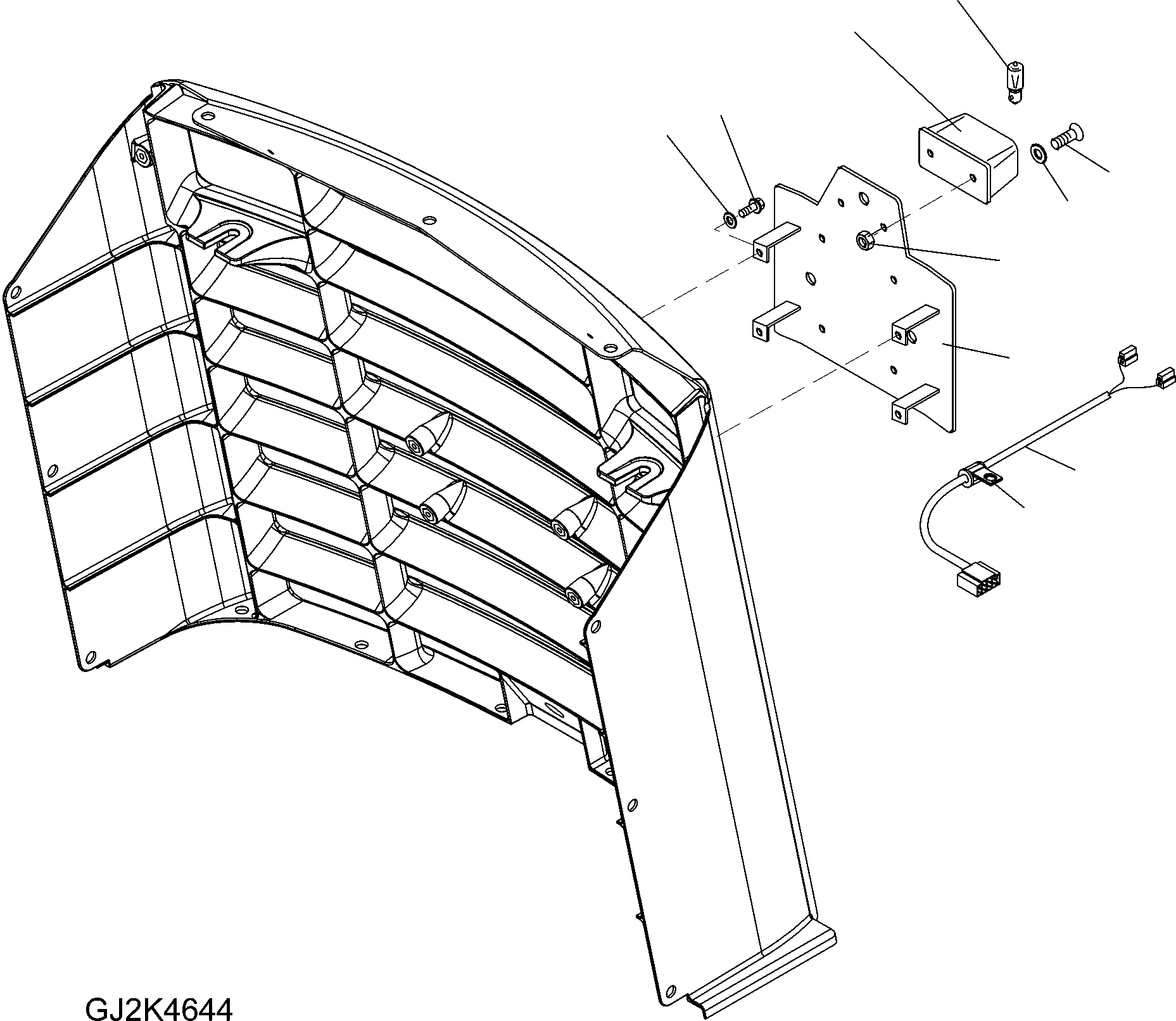 GJ2K4644