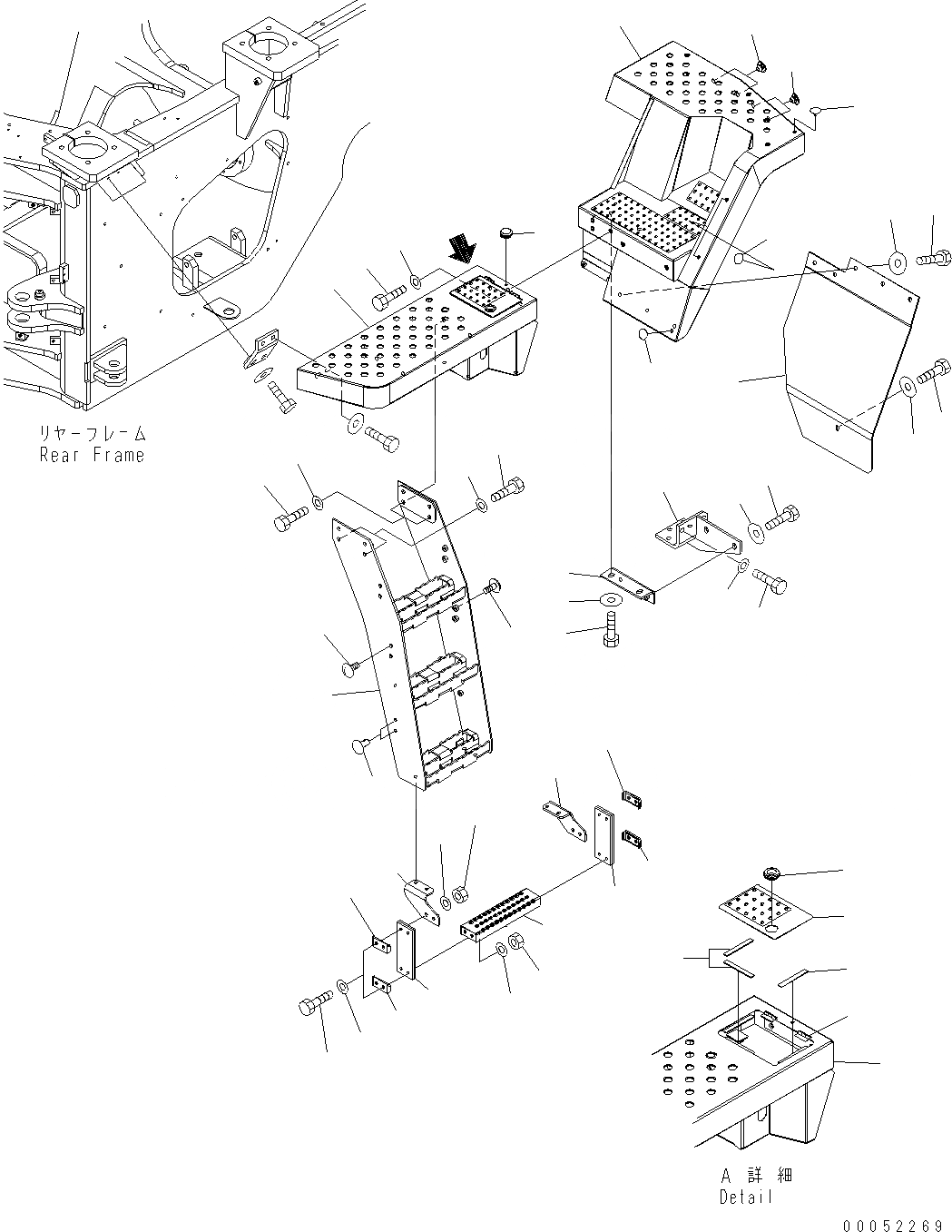 リヤーフレーム
Rear Frame

A 詳細
Detail

00052269