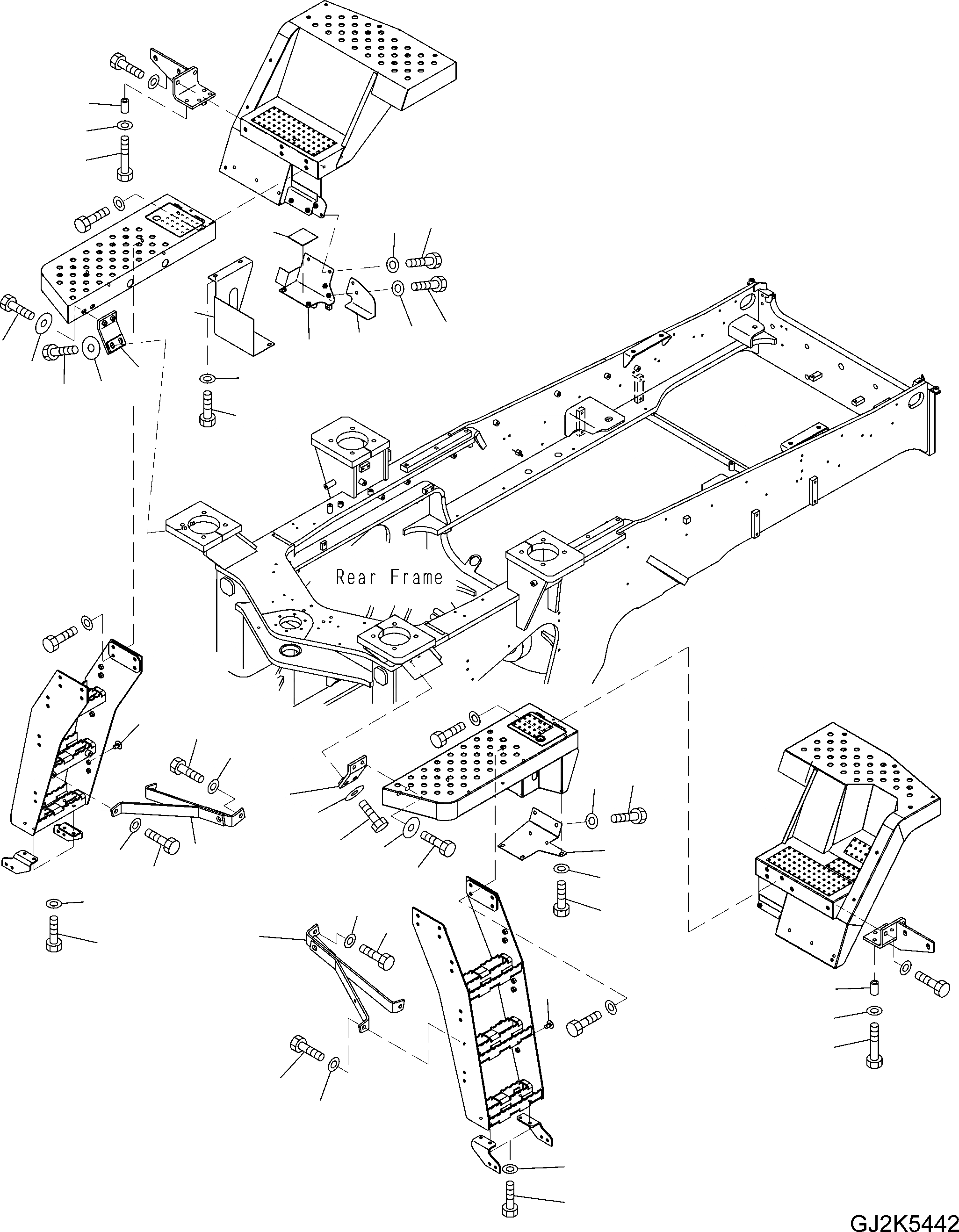 Rear Frame

GJ2K5442