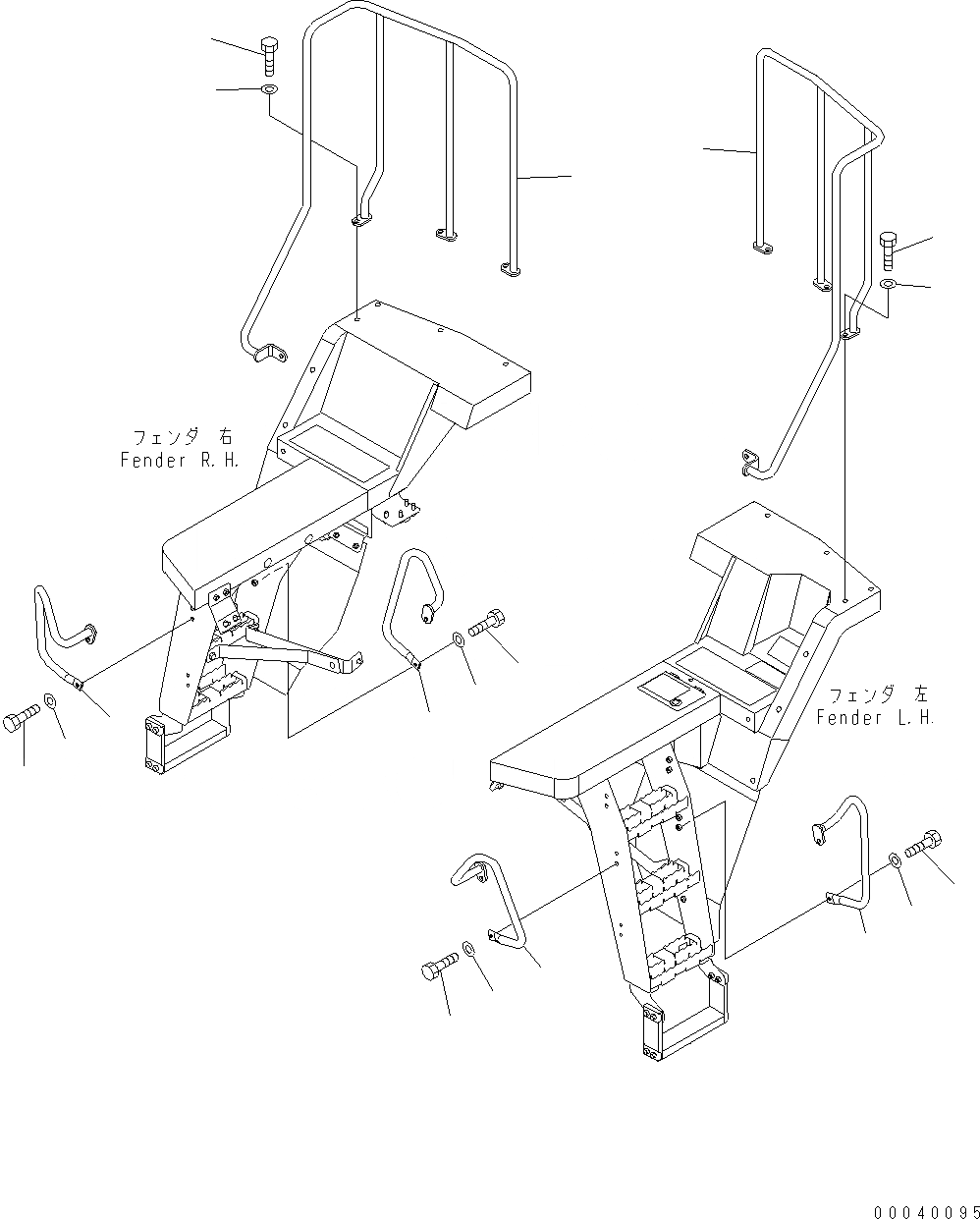 フェンダ 右
Fender R.H.

フェンダ 左
Fender L.H.

00040095