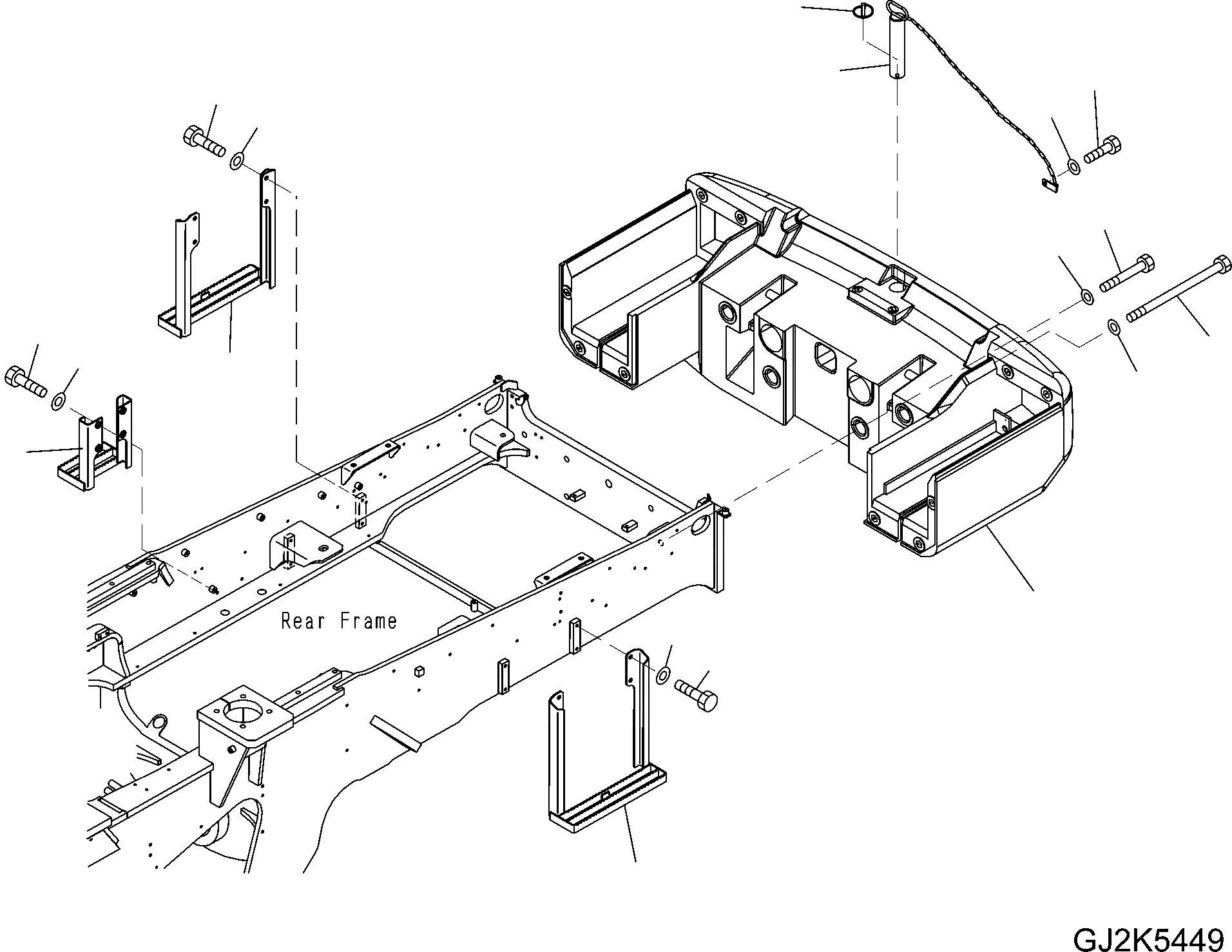 Rear Frame

GJ2K5449