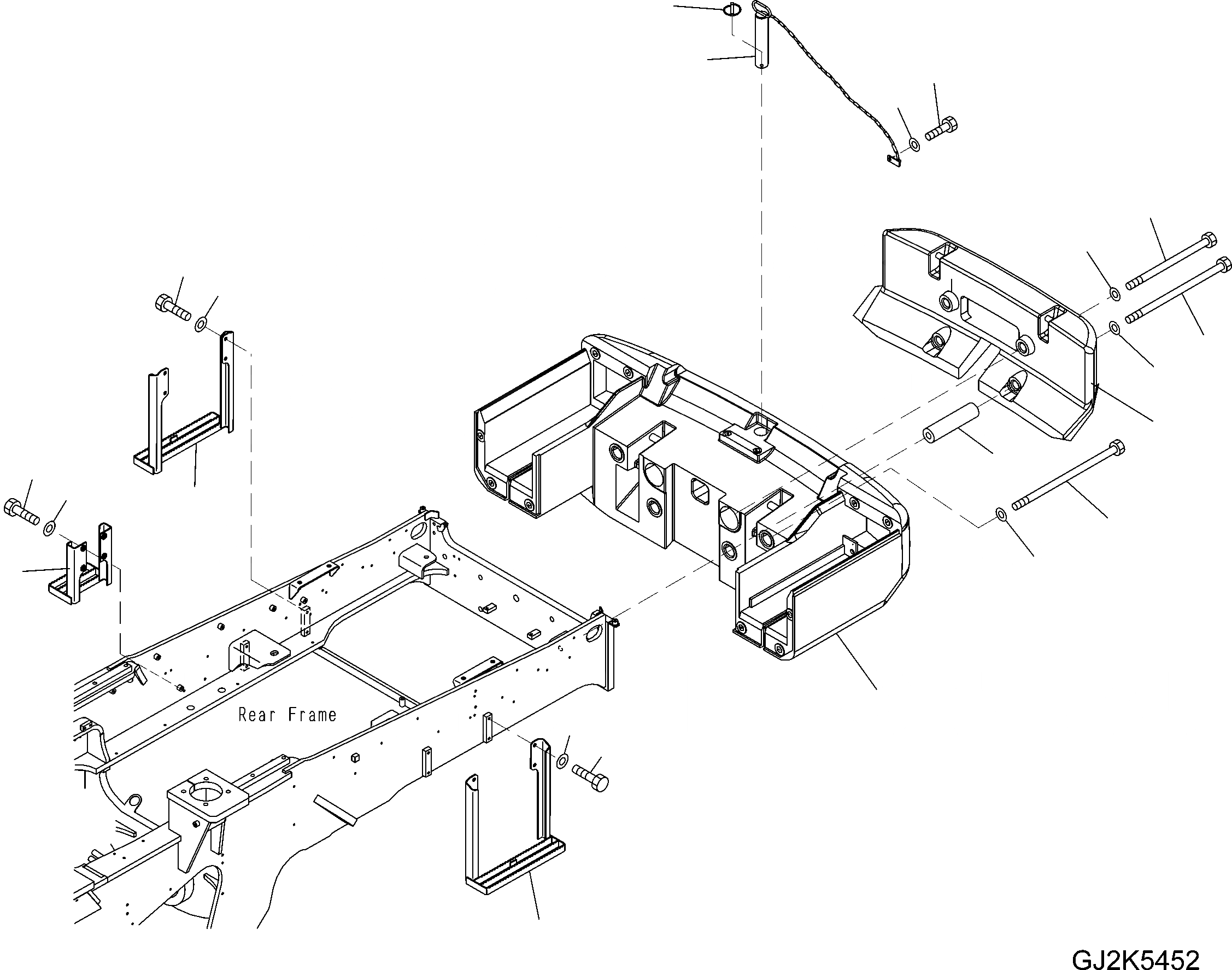 Rear Frame

GJ2K5452