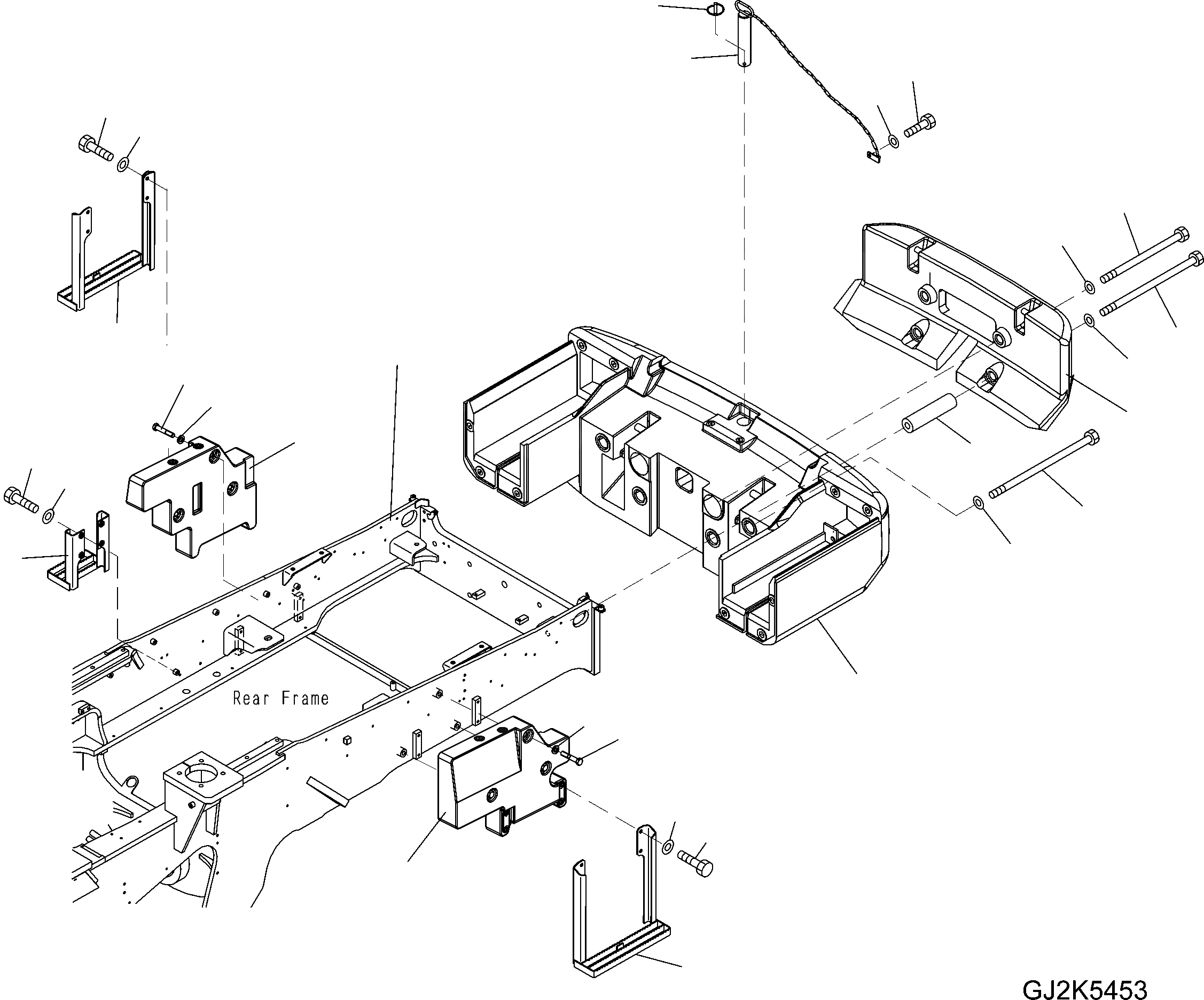 Rear Frame

GJ2K5453