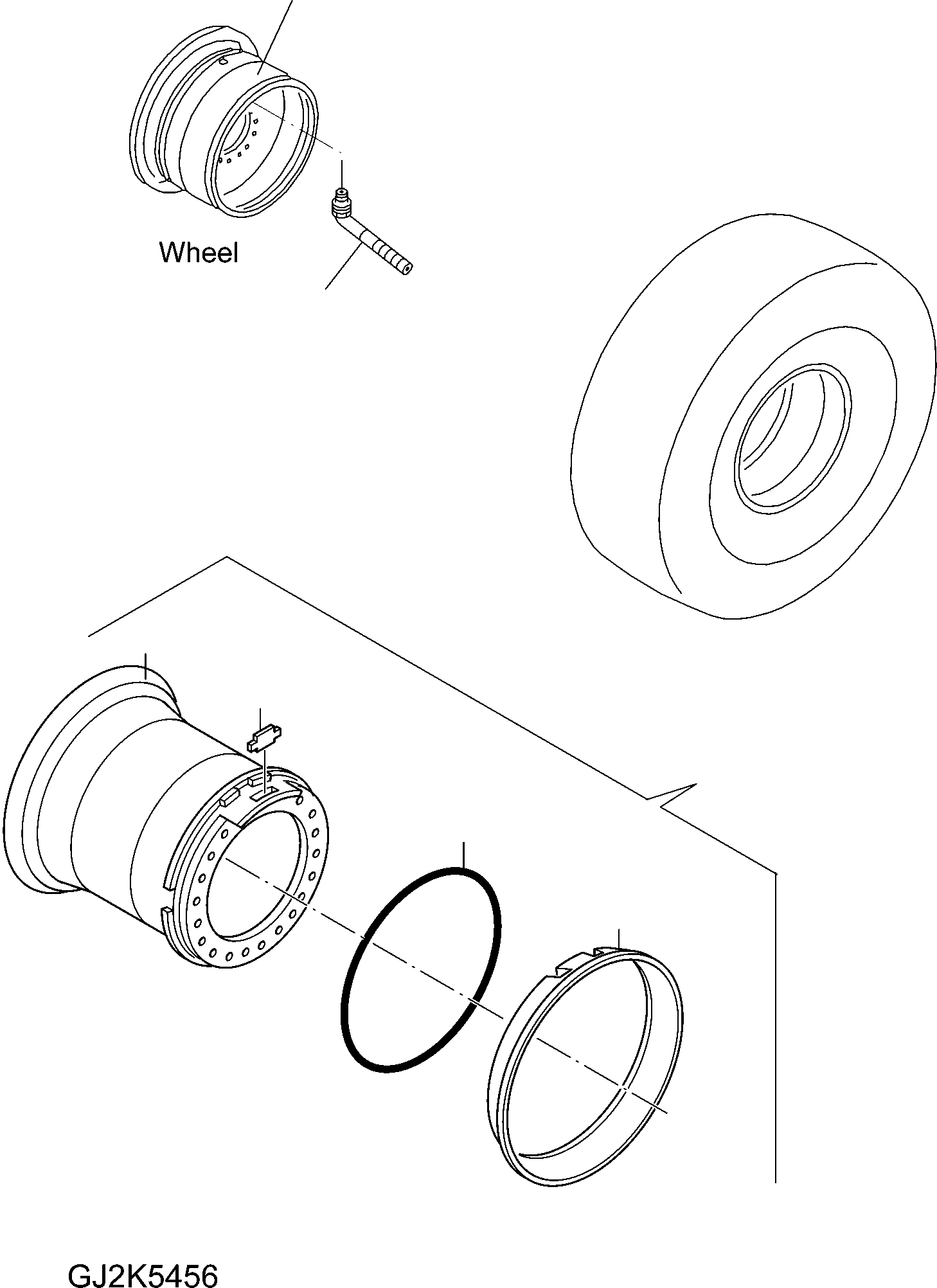 Wheel

GJ2K5456