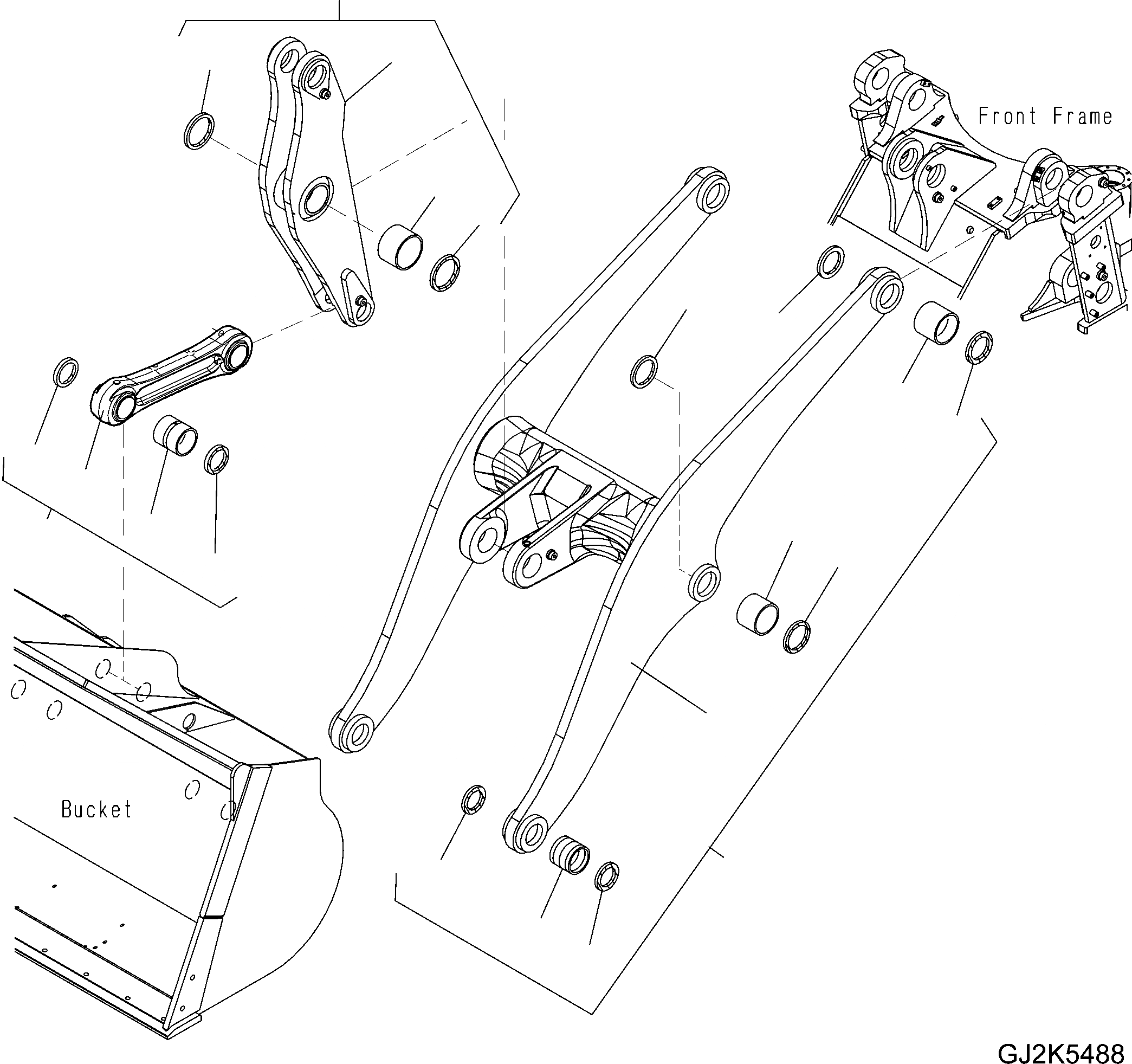 Front Frame

Bucket

GJ2K5488