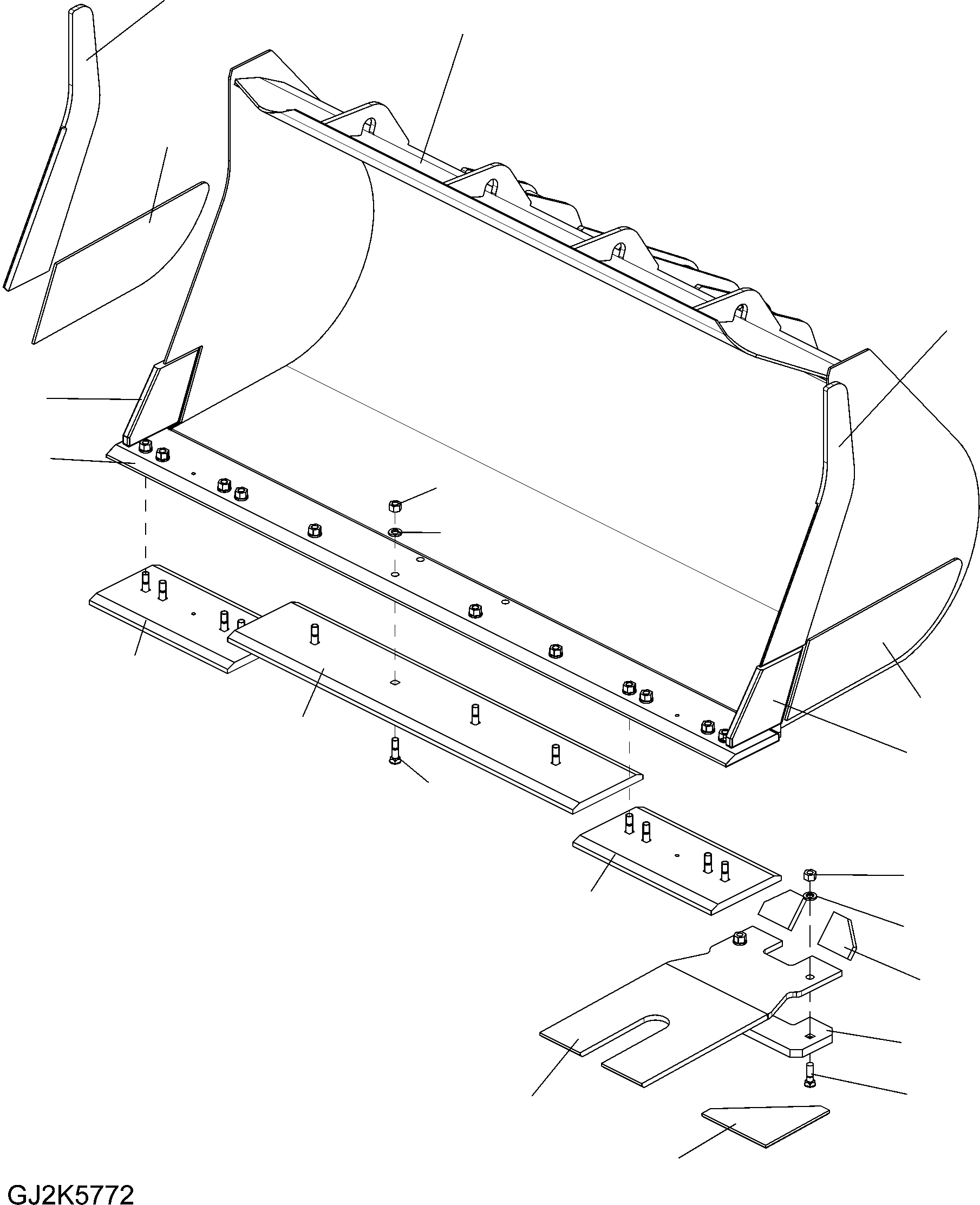 GJ2K5772