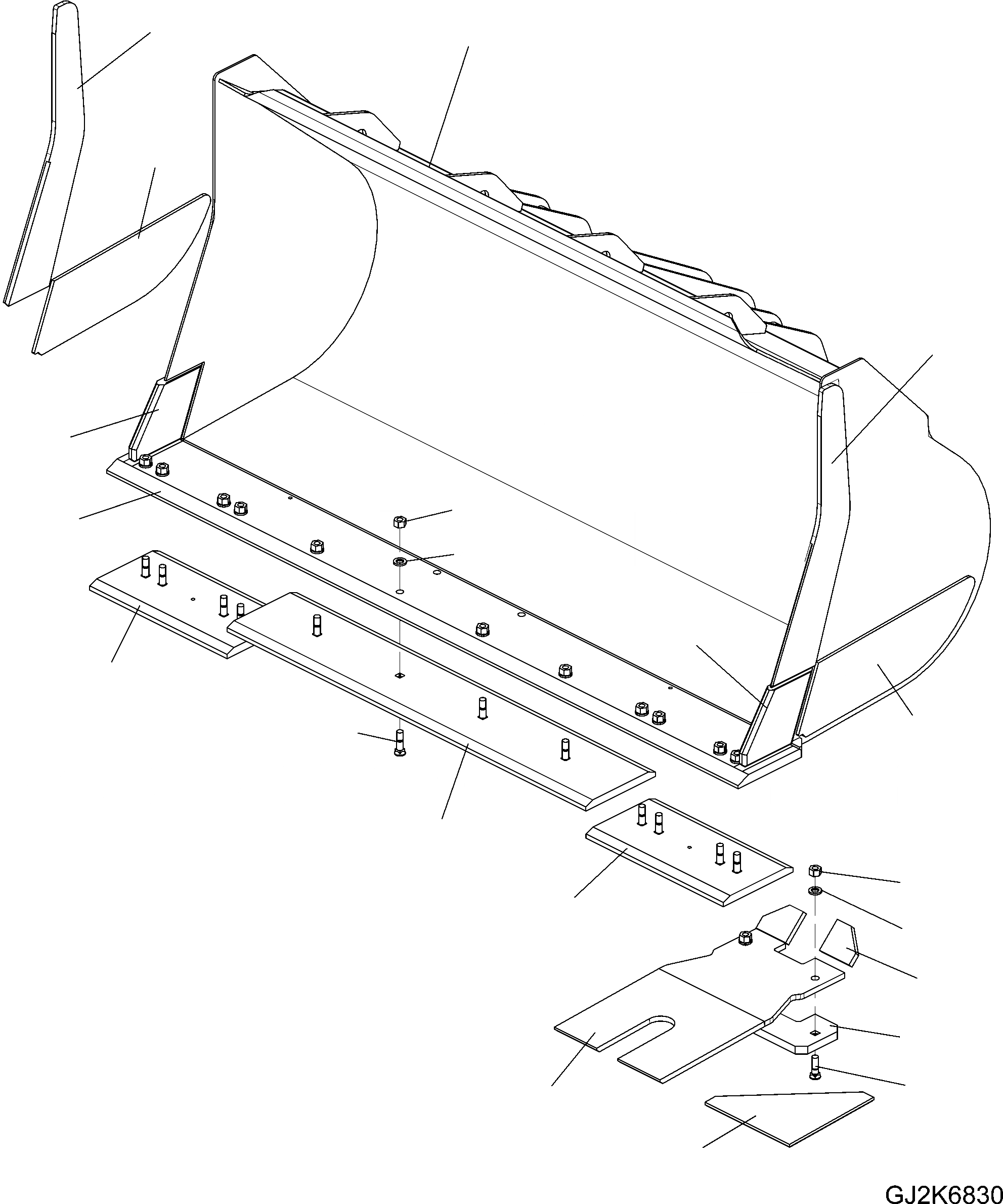 GJ2K6830