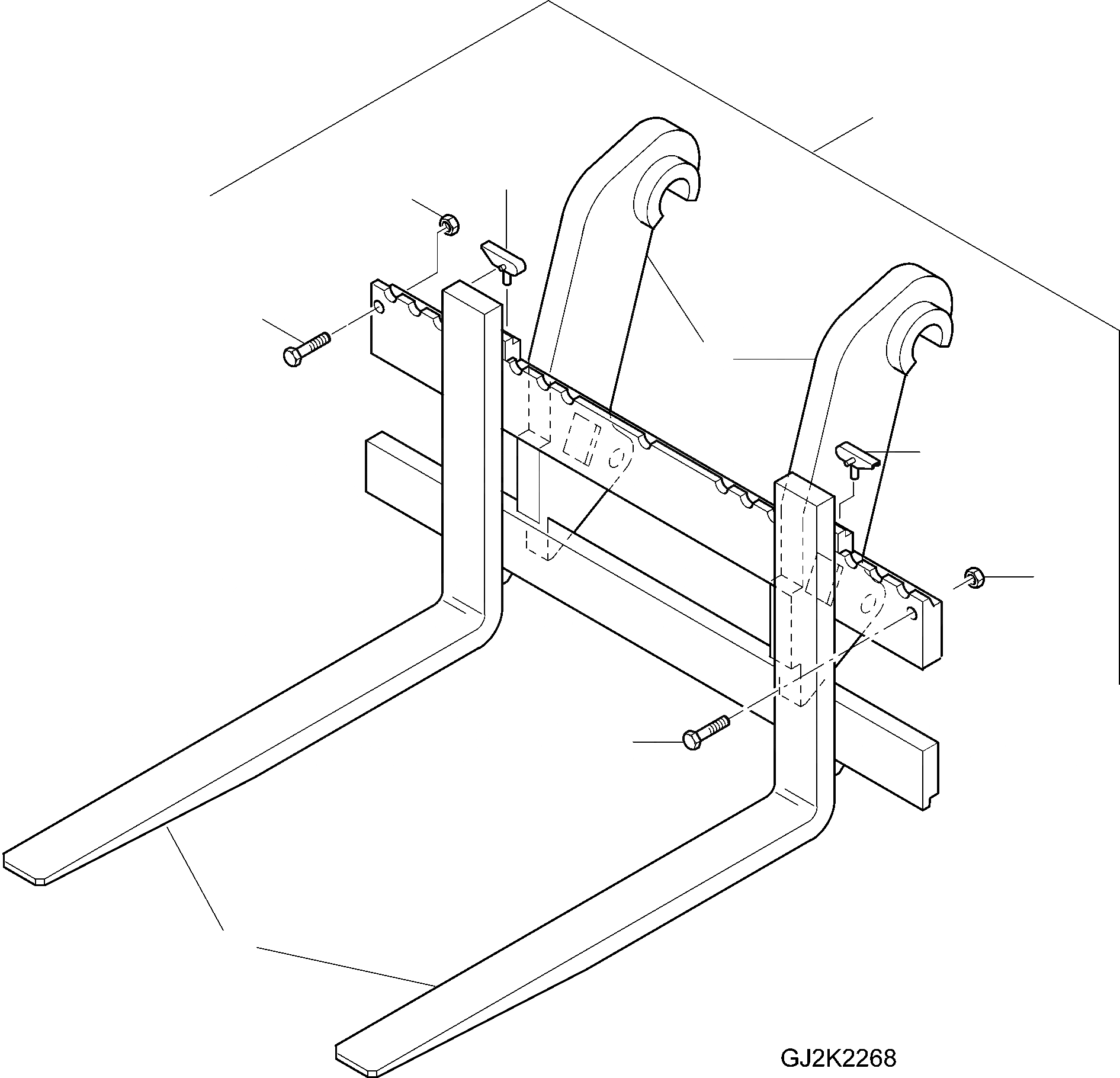 GJ2K2268