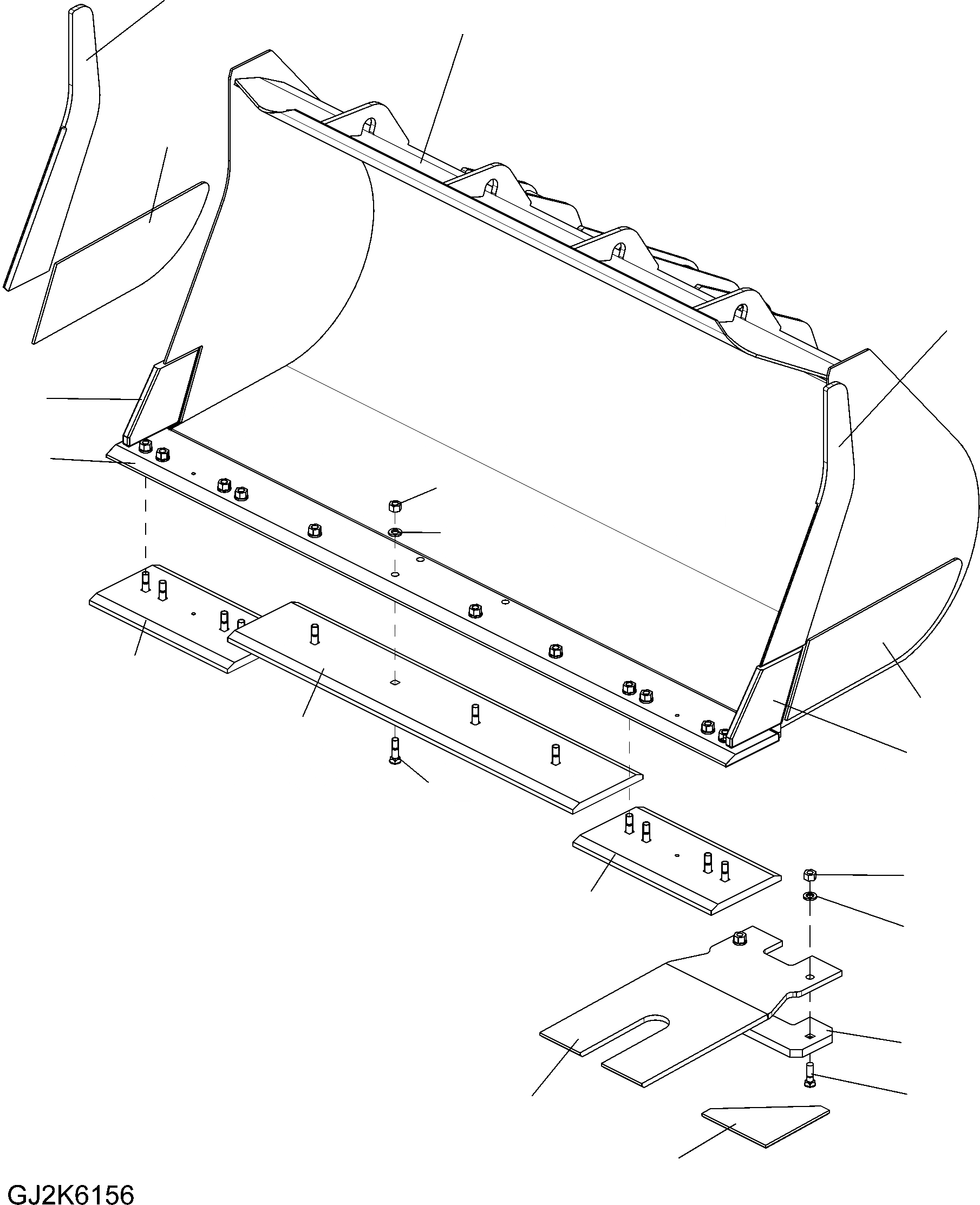 GJ2K6156