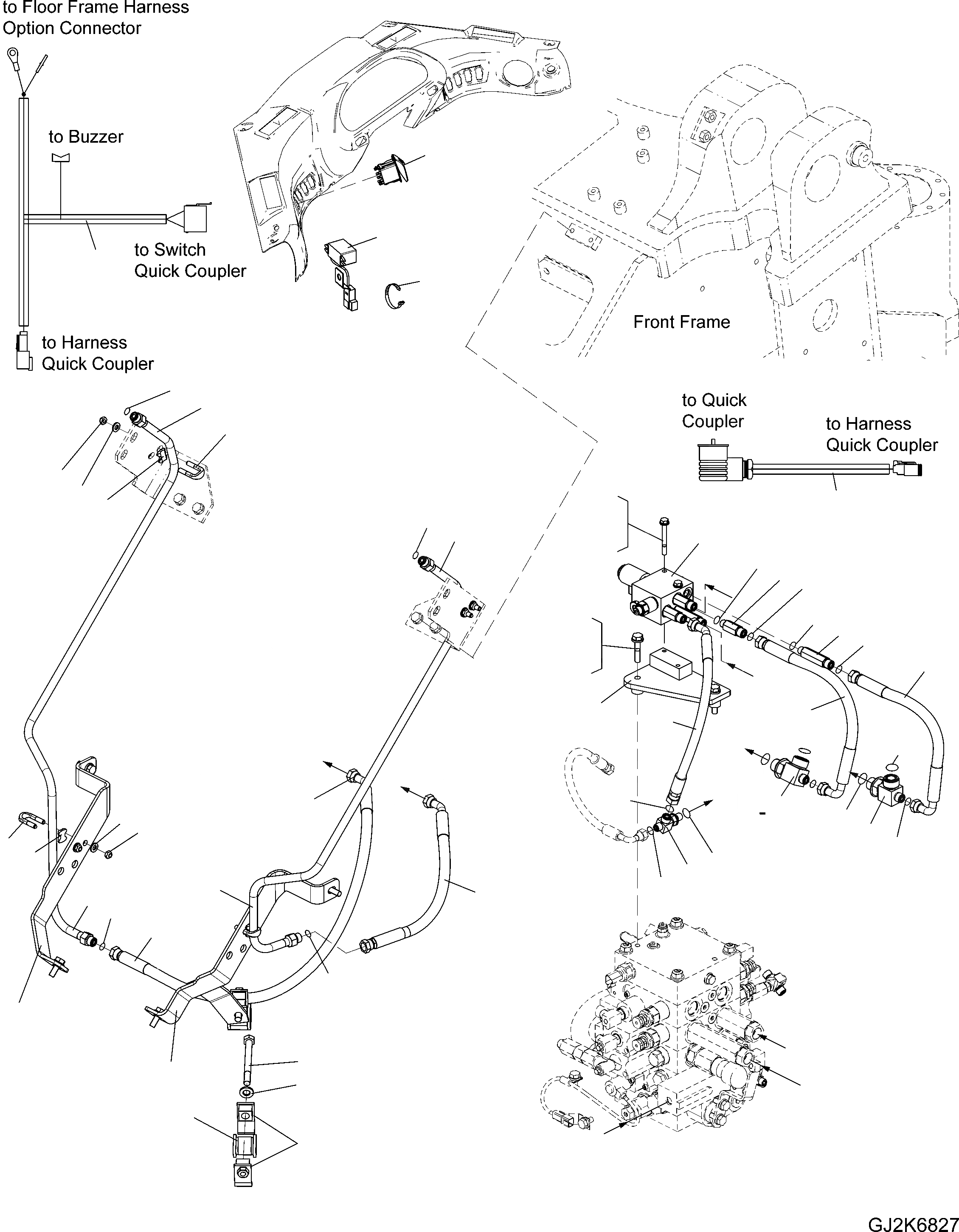 to Floor Frame Harness
Option Connector

to Buzzer

to Switch
Quick Coupler

to Harness
Quick Coupler

Front Frame

to Quick
Coupler

to Harness
Quick Coupler

GJ2K6827