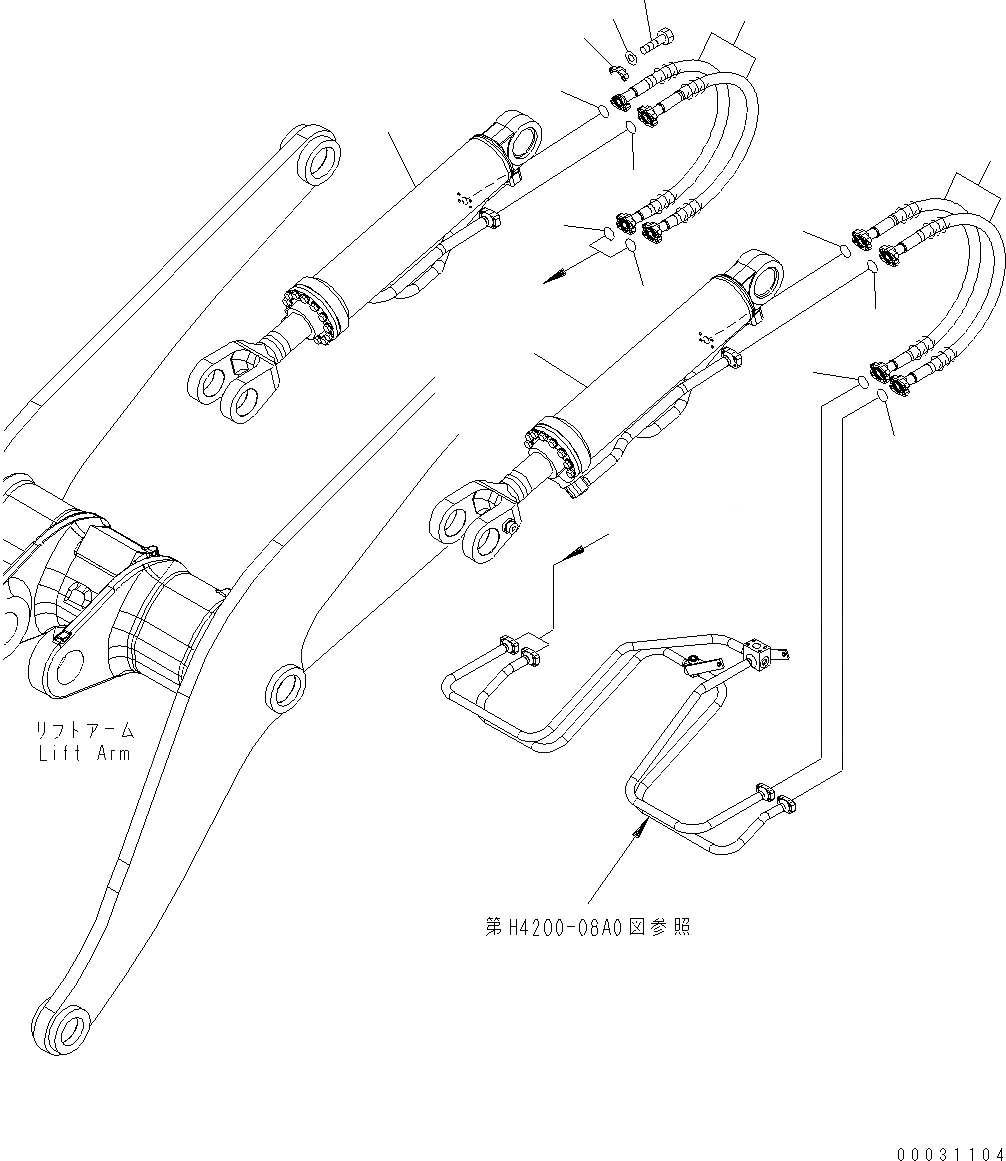 リフトアーム
Lift Arm

第H4200-08A0図参照

00031104