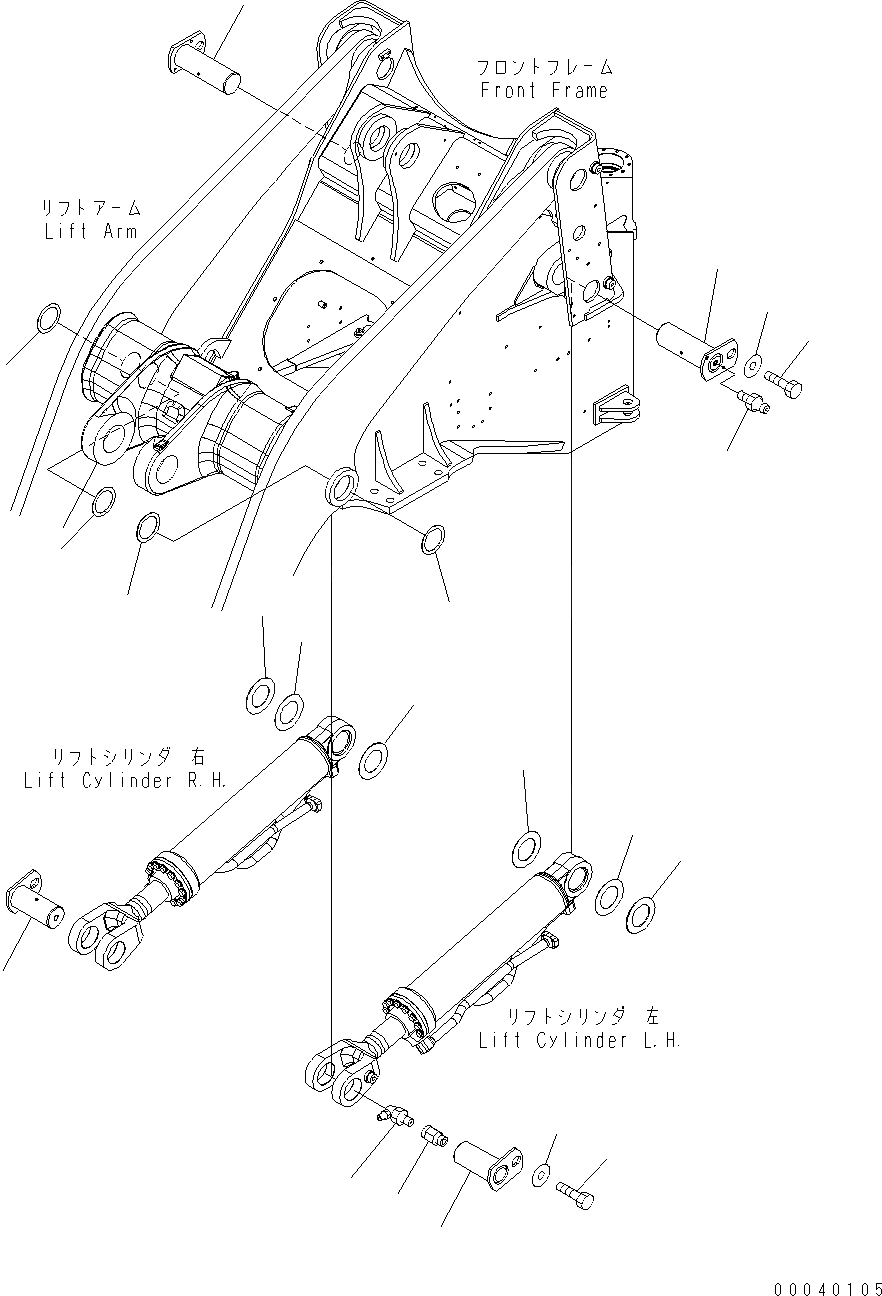 フロントフレーム
Front Frame

リフトアーム
Lift Arm

リフトシリンダ 右
Lift Cylinder R.H.

リフトシリンダ 左
Lift Cylinder L.H.

00040105