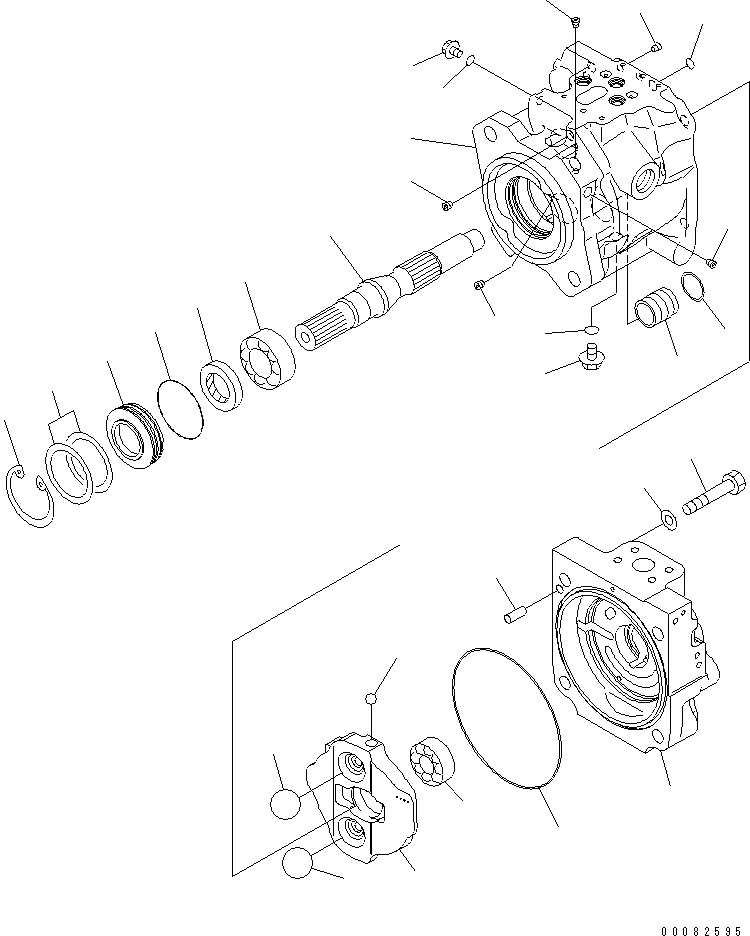 00082595