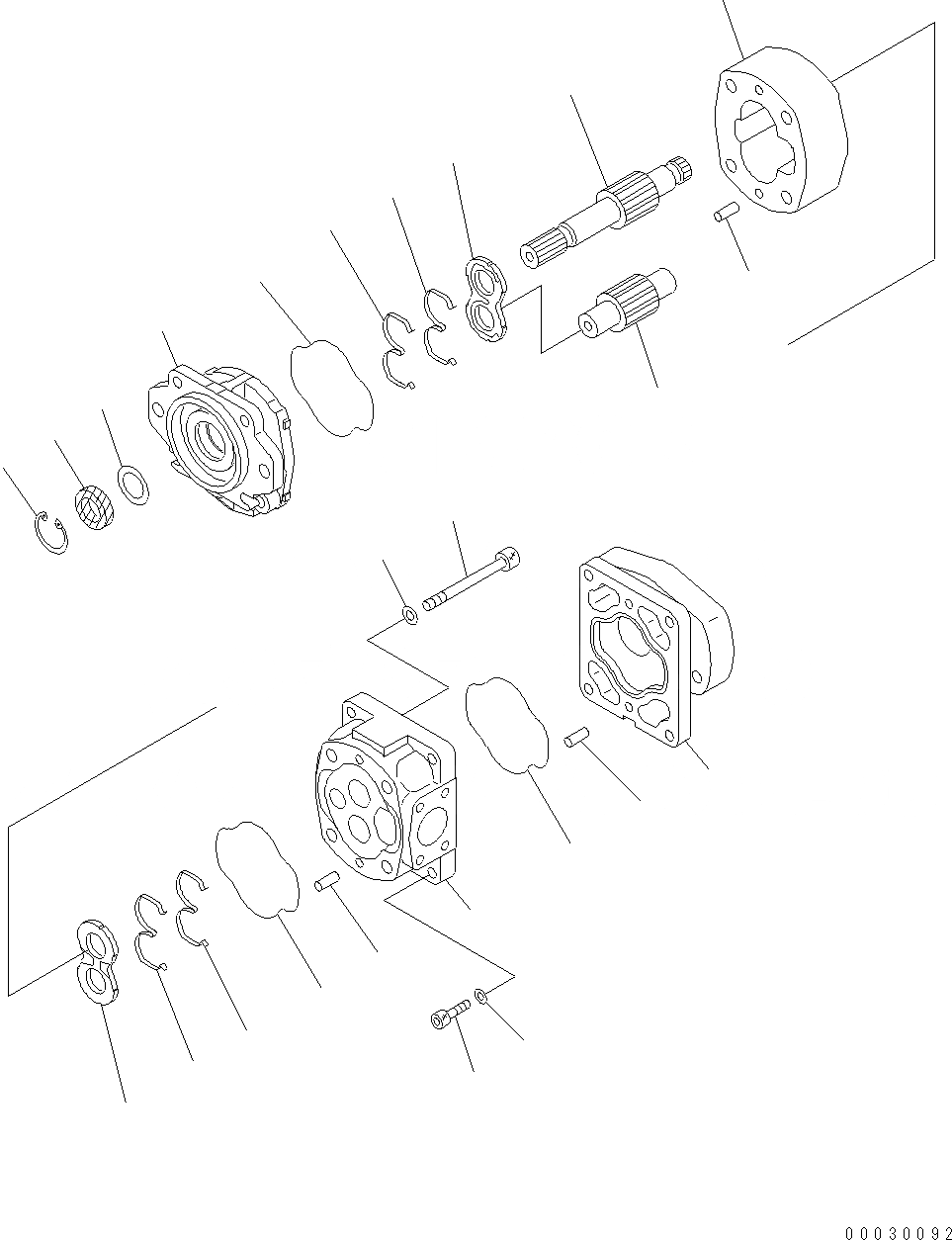 00030092