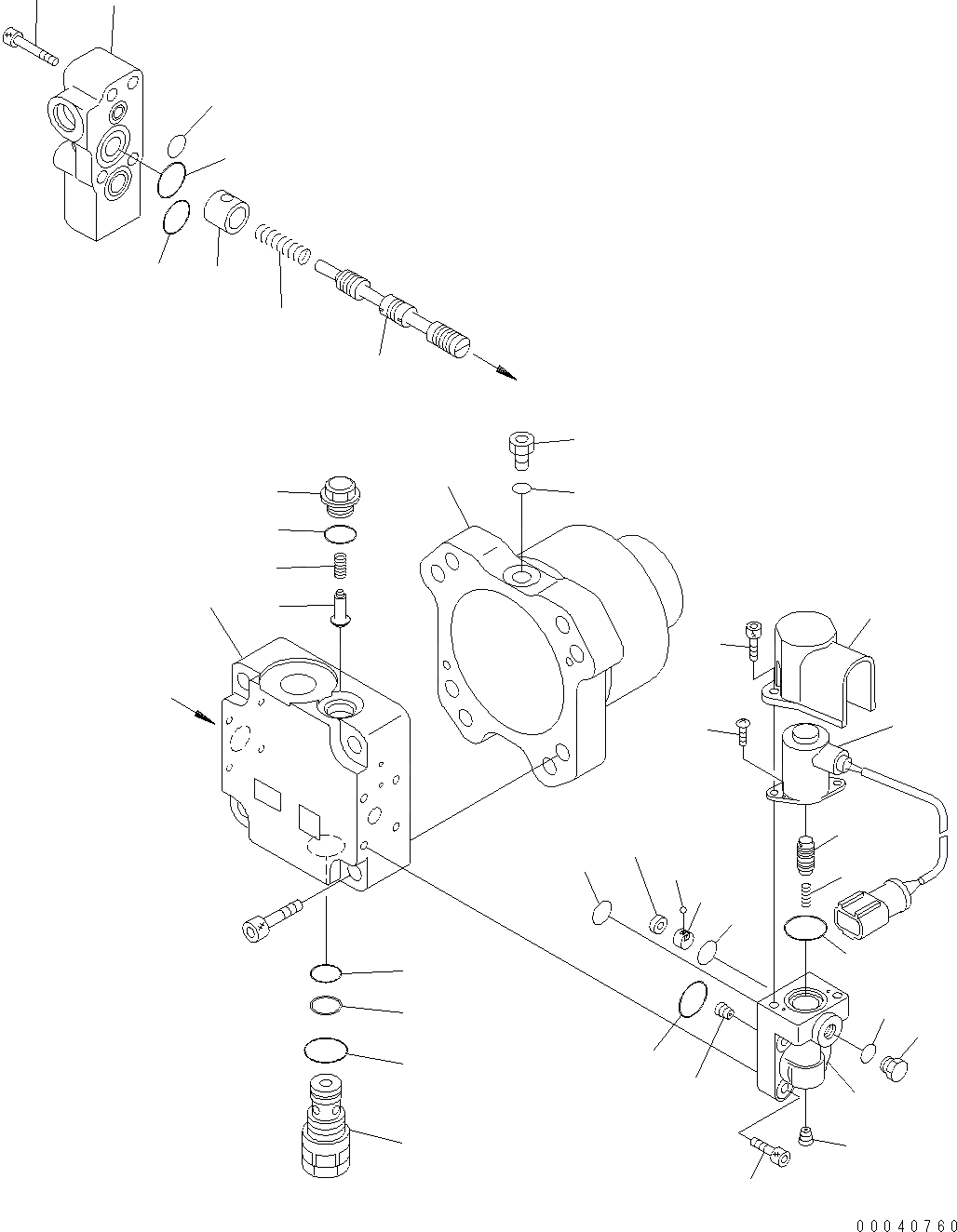 00040760