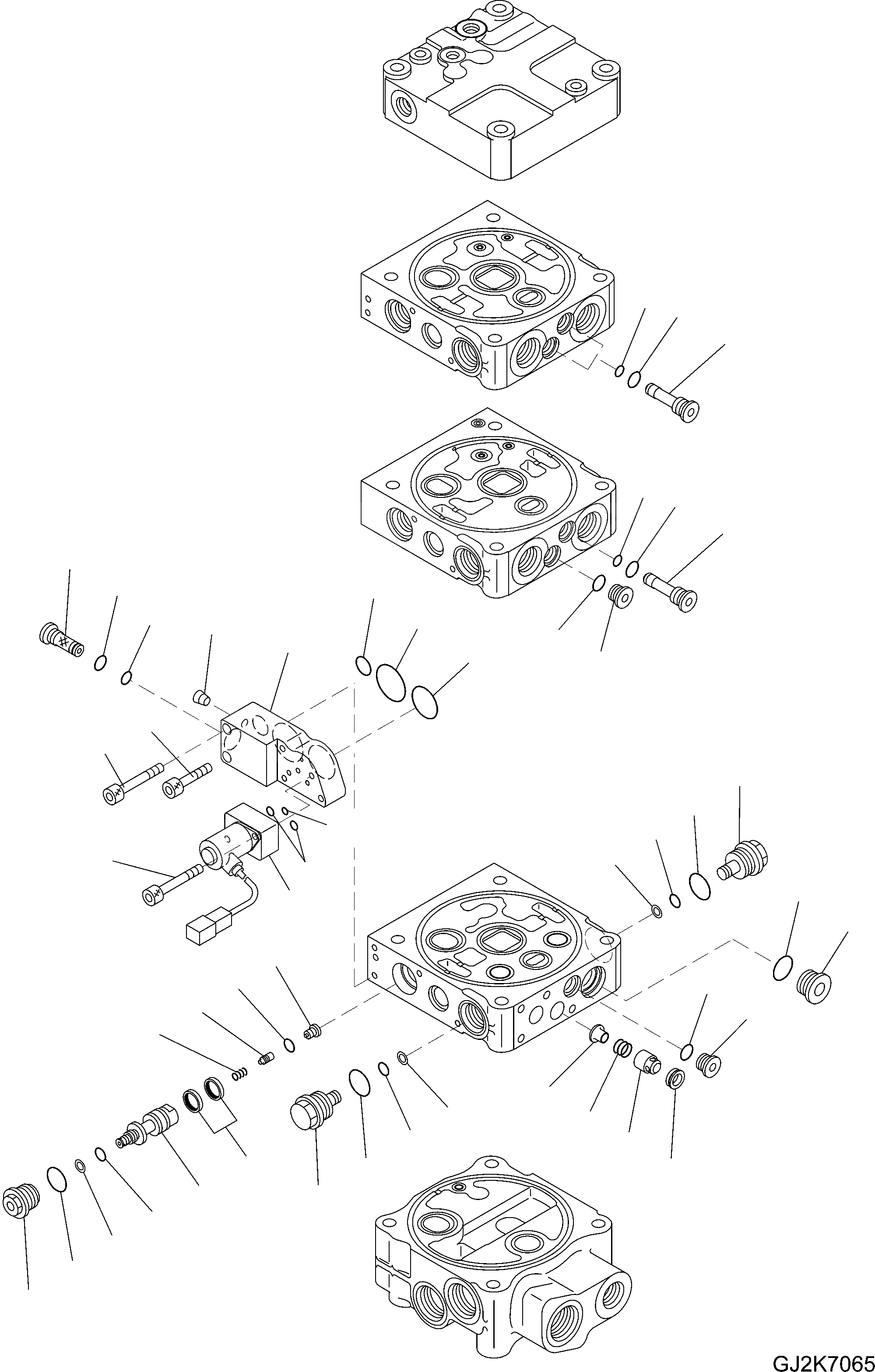 GJ2K7065