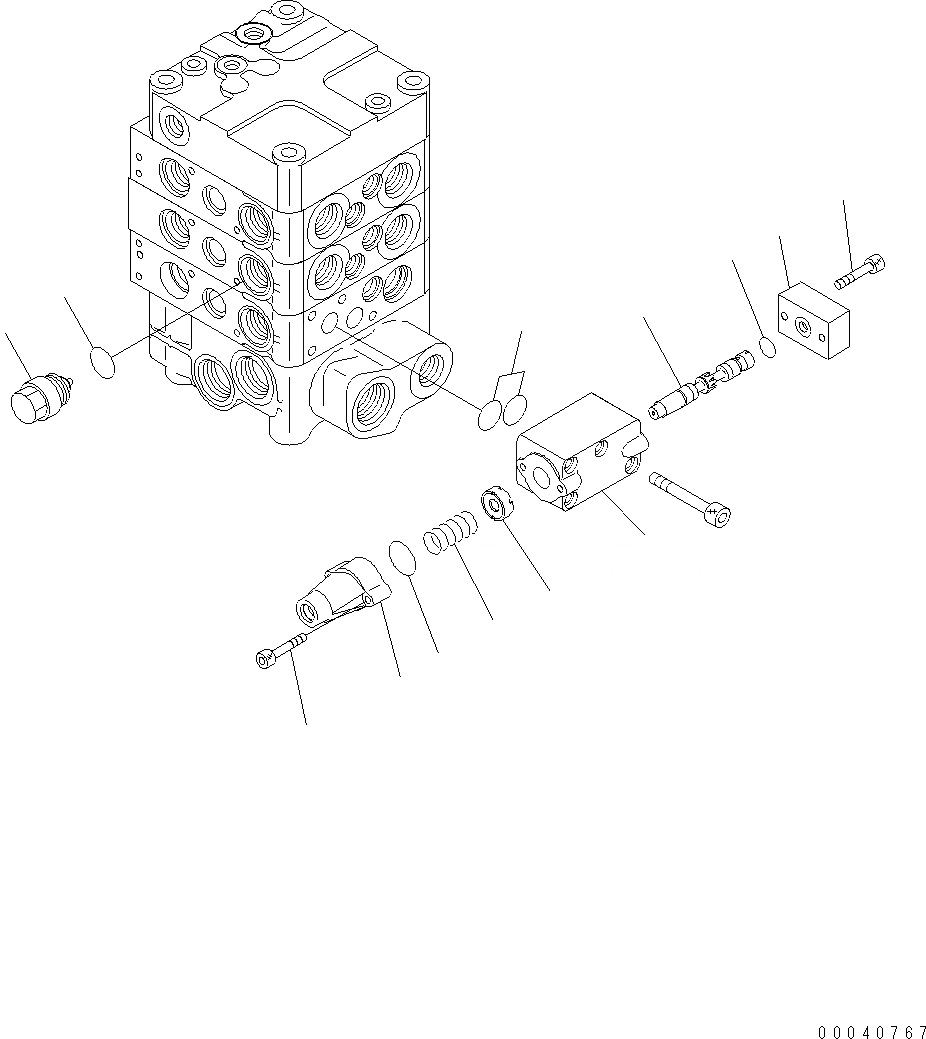 00040767