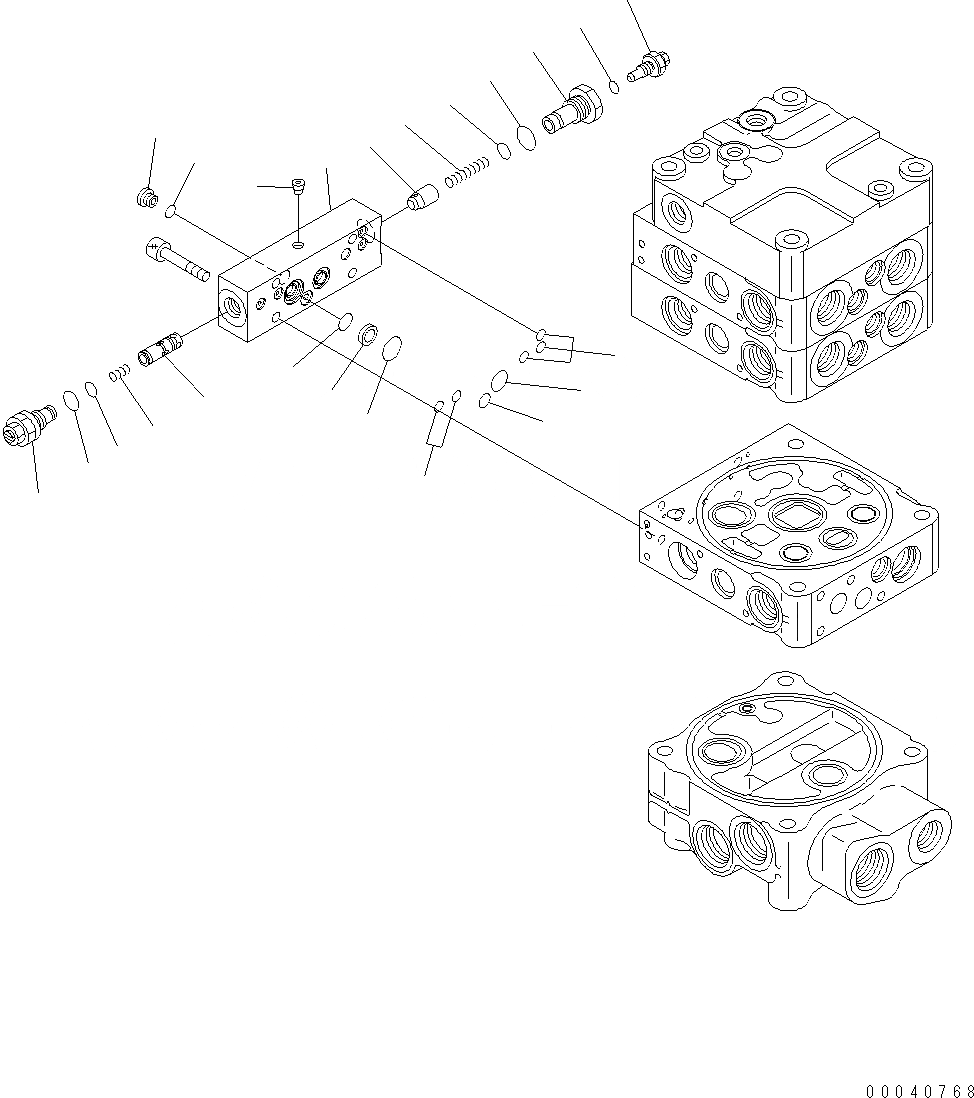 00040768