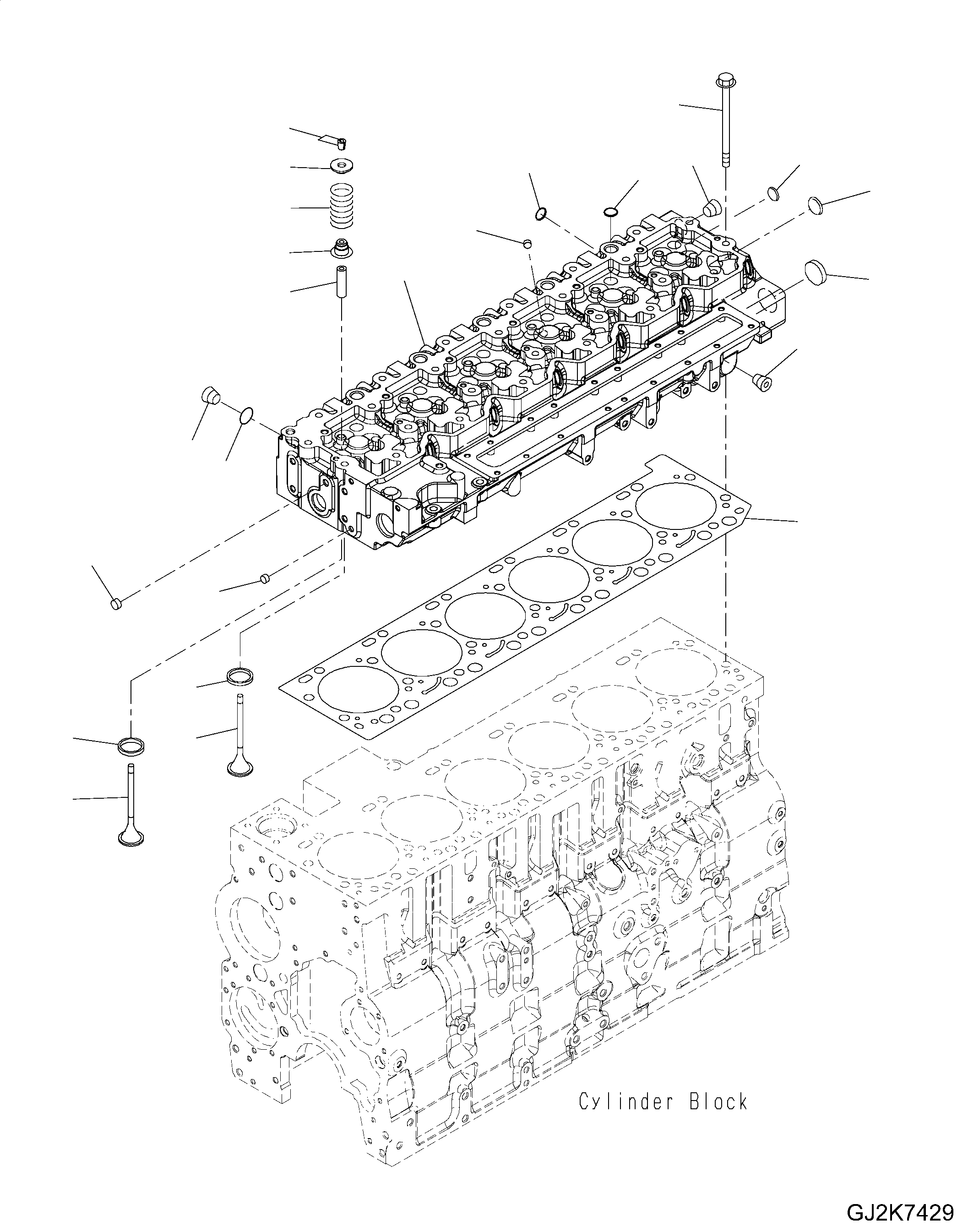 Cylinder Block

GJ2K7429