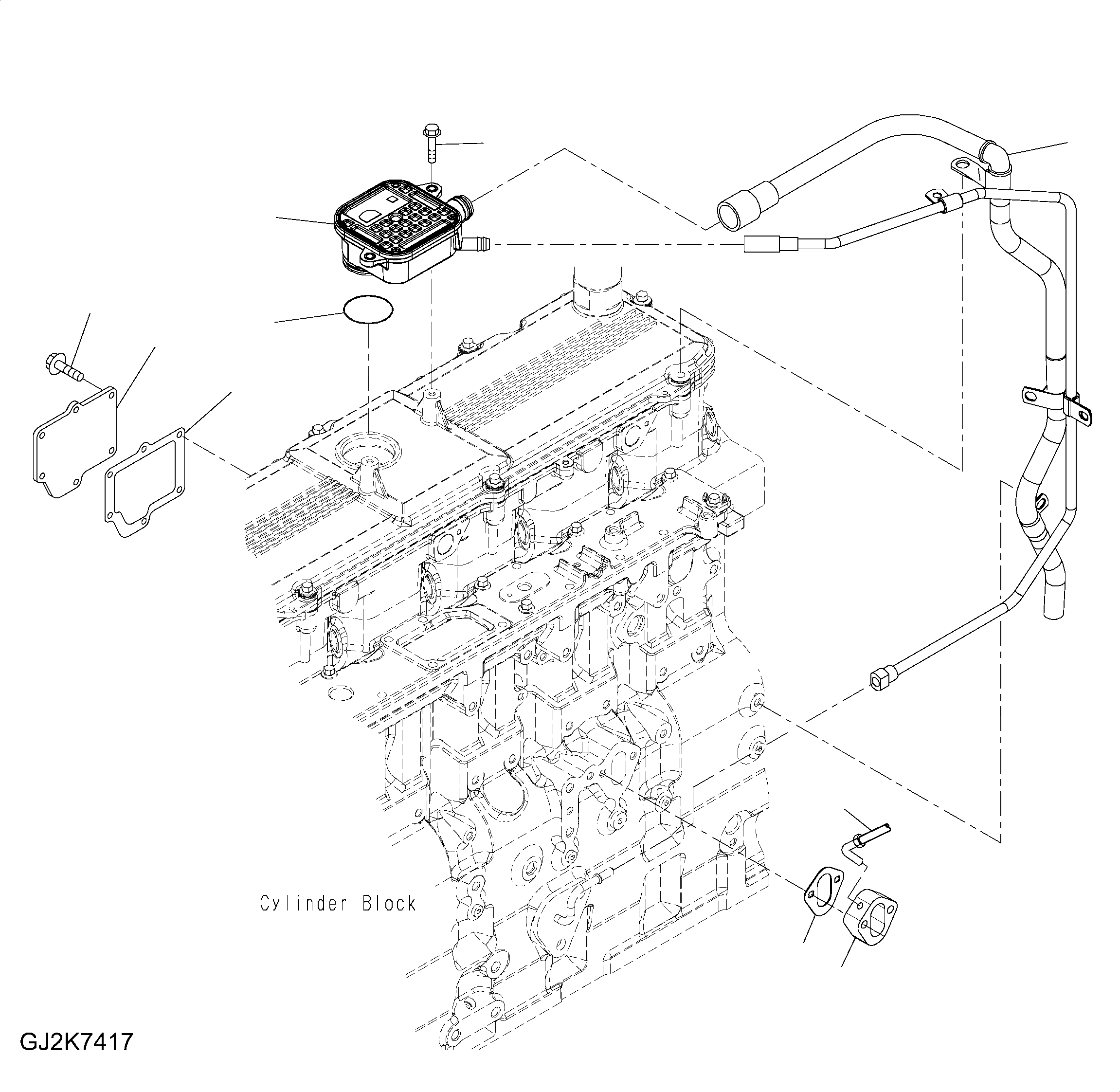 Cylinder Block

GJ2K7417