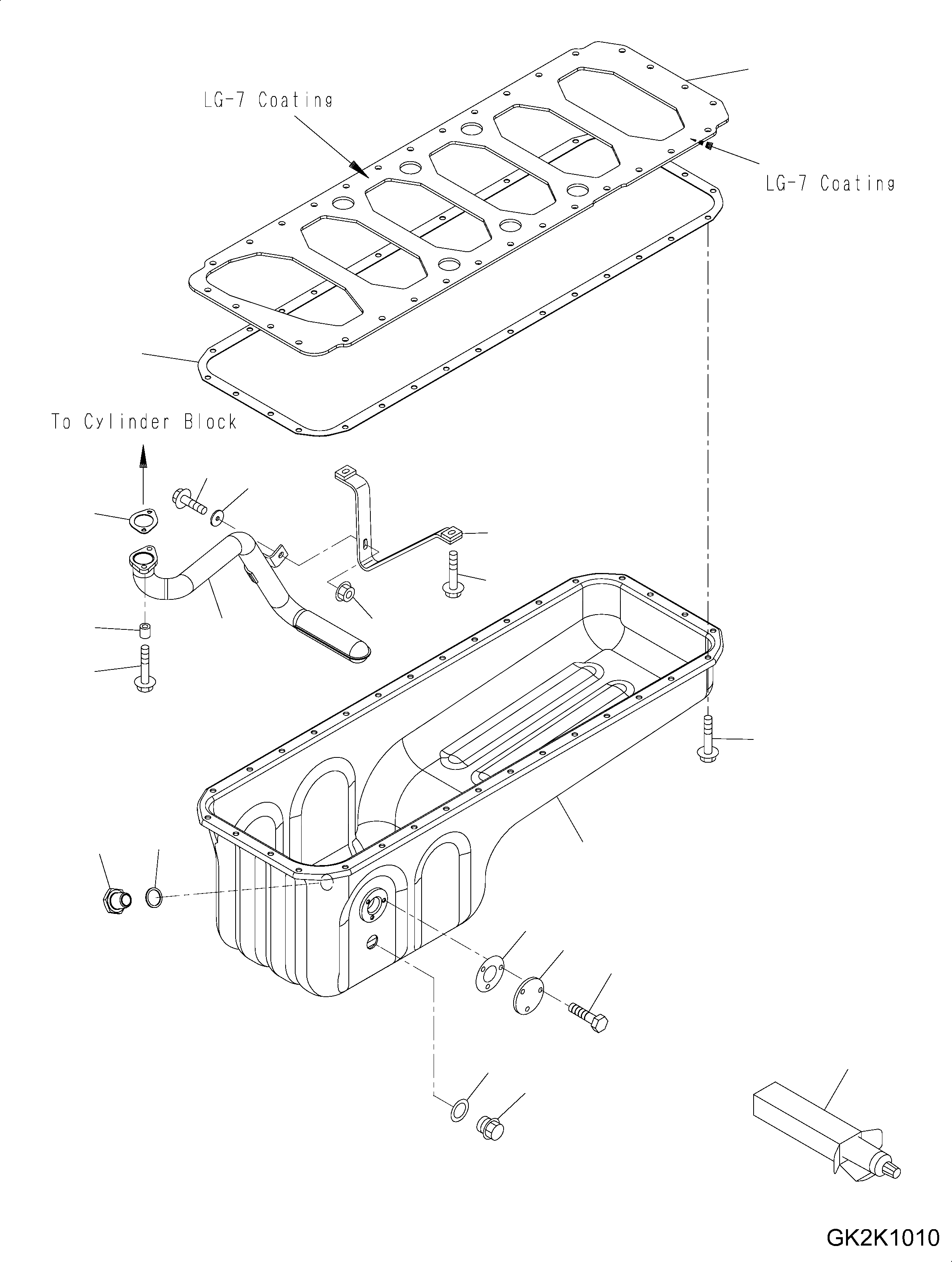 LG-7 Coating

LG-7 Coating

To Cylinder Block

GK2K1010